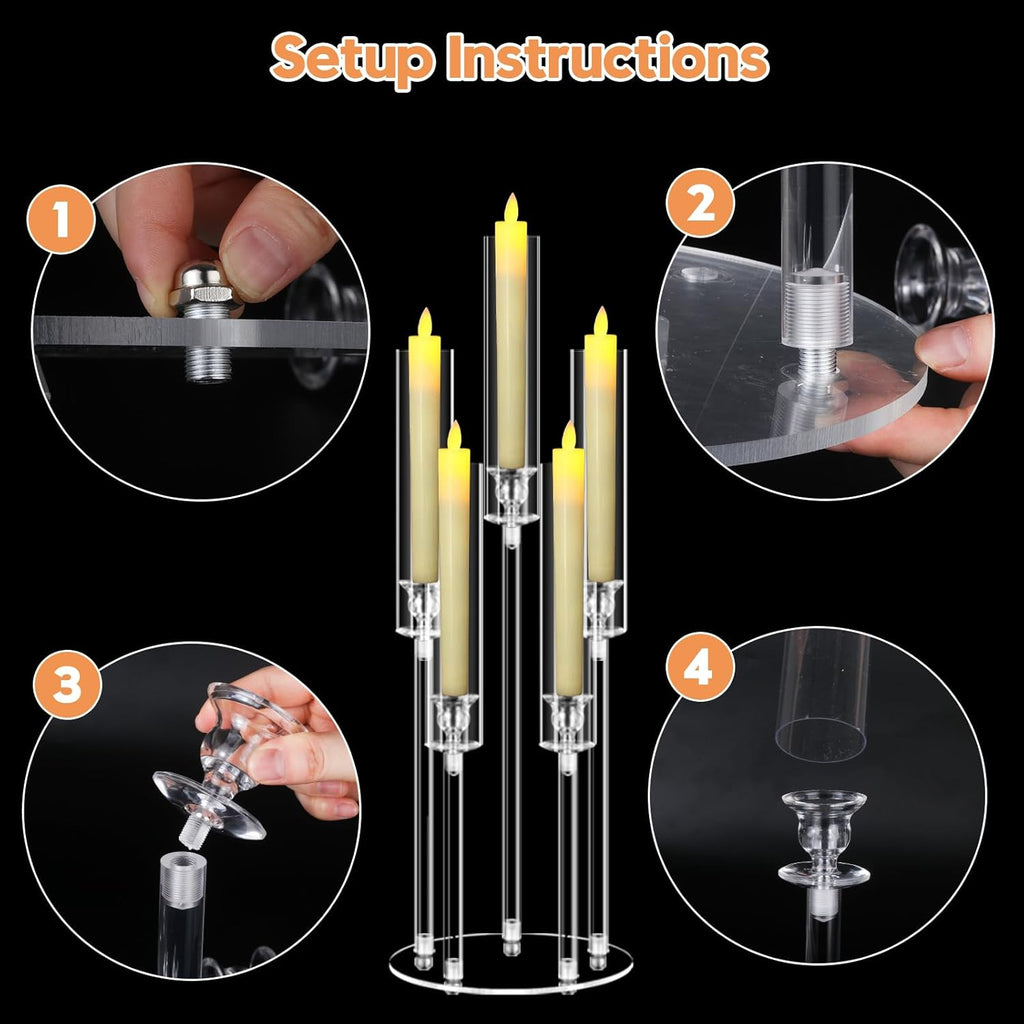 Setup Instructions

1

2

3

4