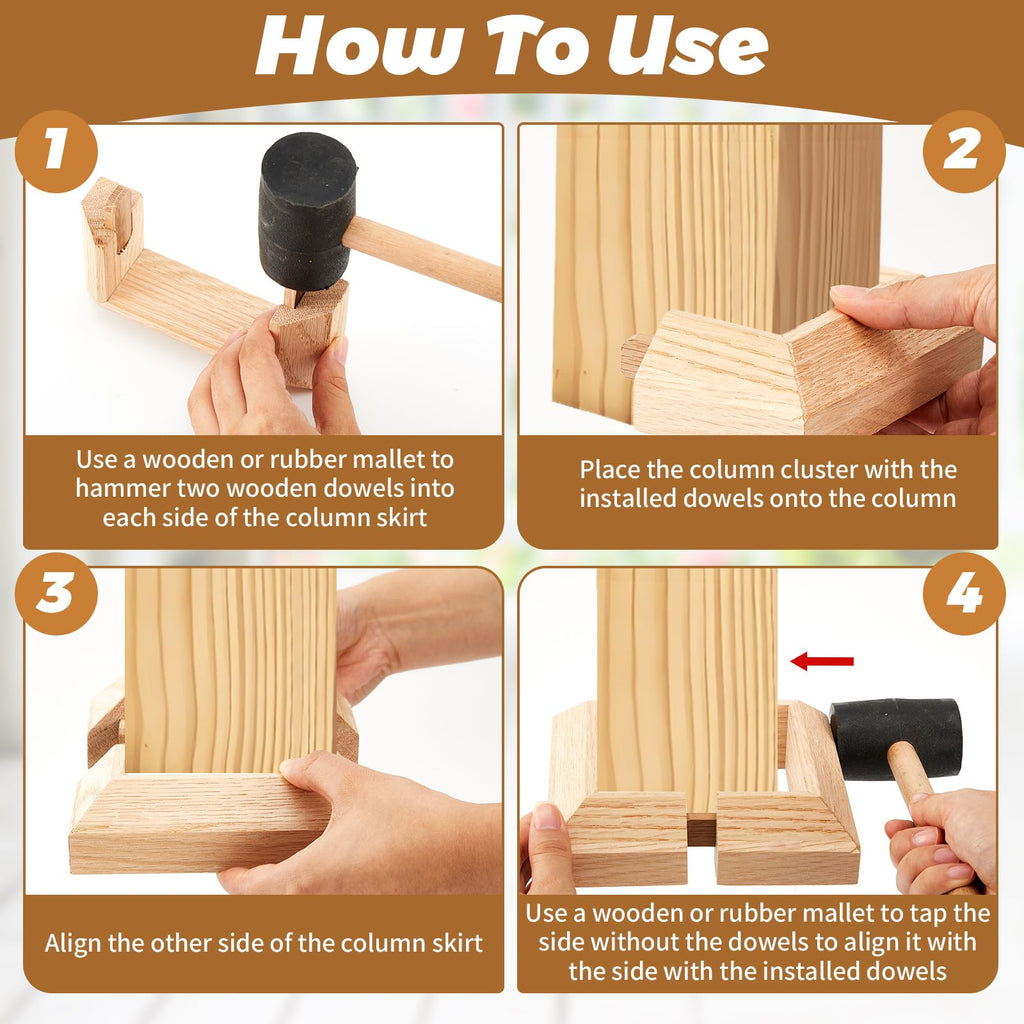 How To Use

1

Use a wooden or rubber mallet to hammer two wooden dowels into each side of the column skirt

2

Place the column cluster with the installed dowels onto the column

3

Align the other side of the column skirt

4

Use a wooden or rubber mallet to tap the side without the dowels to align it with the side with the installed dowels