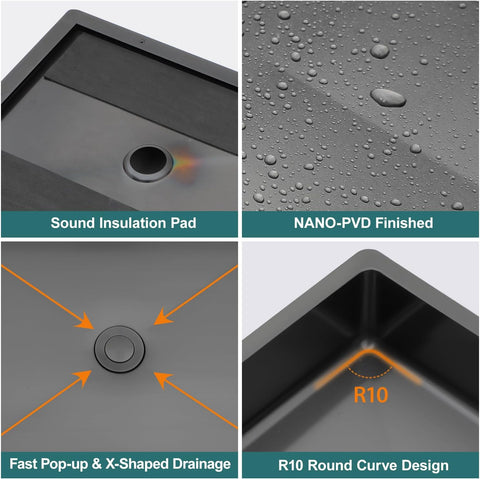 Sound Insulation Pad

NANO-PVD Finished

Fast Pop-up & X-Shaped Drainage

R10

R10 Round Curve Design