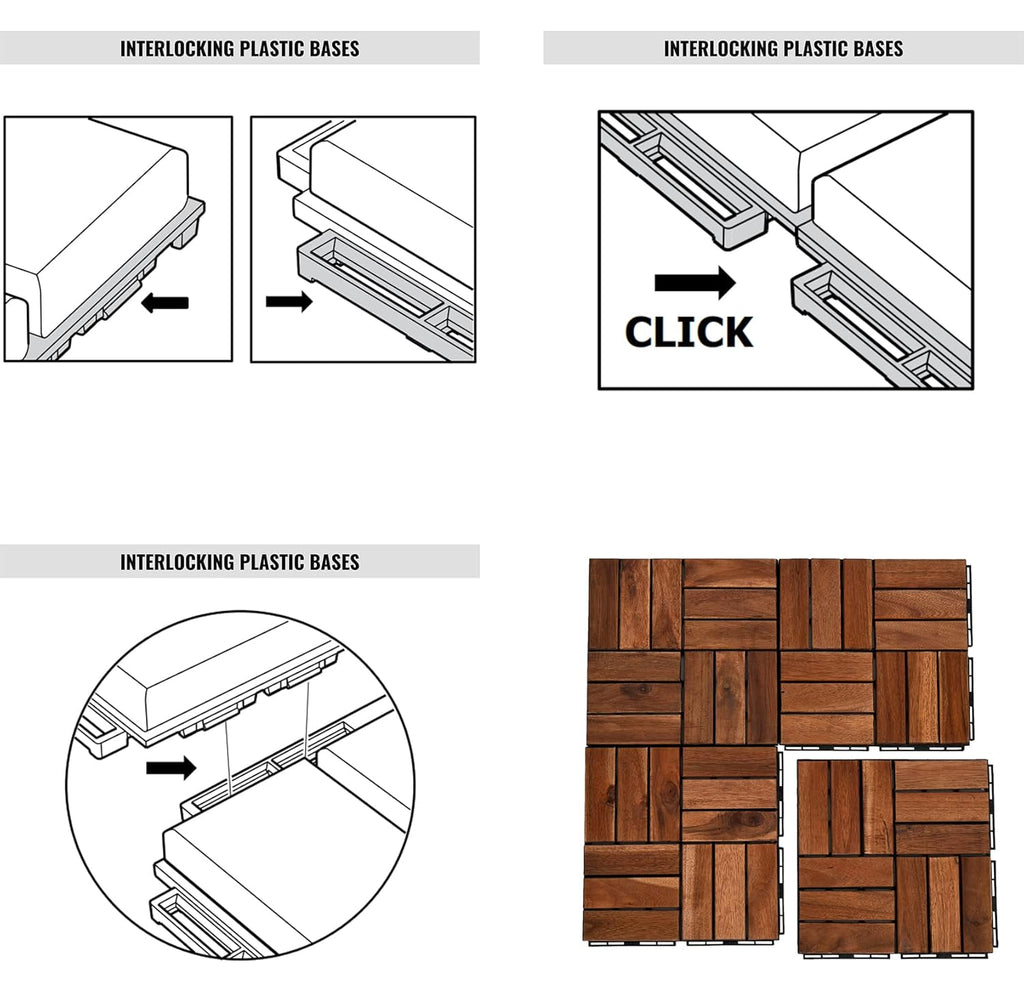 INTERLOCKING PLASTIC BASES

INTERLOCKING PLASTIC BASES

CLICK

INTERLOCKING PLASTIC BASES