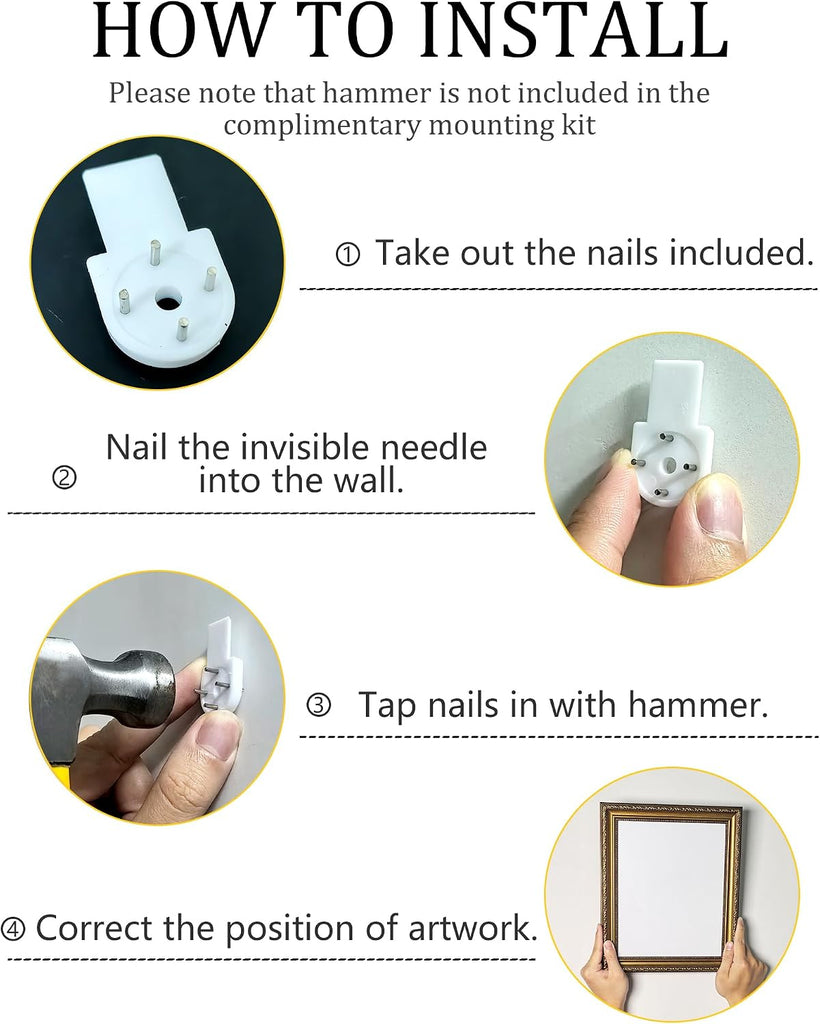 HOW TO INSTALL

Please note that hammer is not included in the complimentary mounting kit

① Take out the nails included.

② Nail the invisible needle into the wall.

③ Tap nails in with hammer.

④ Correct the position of artwork.