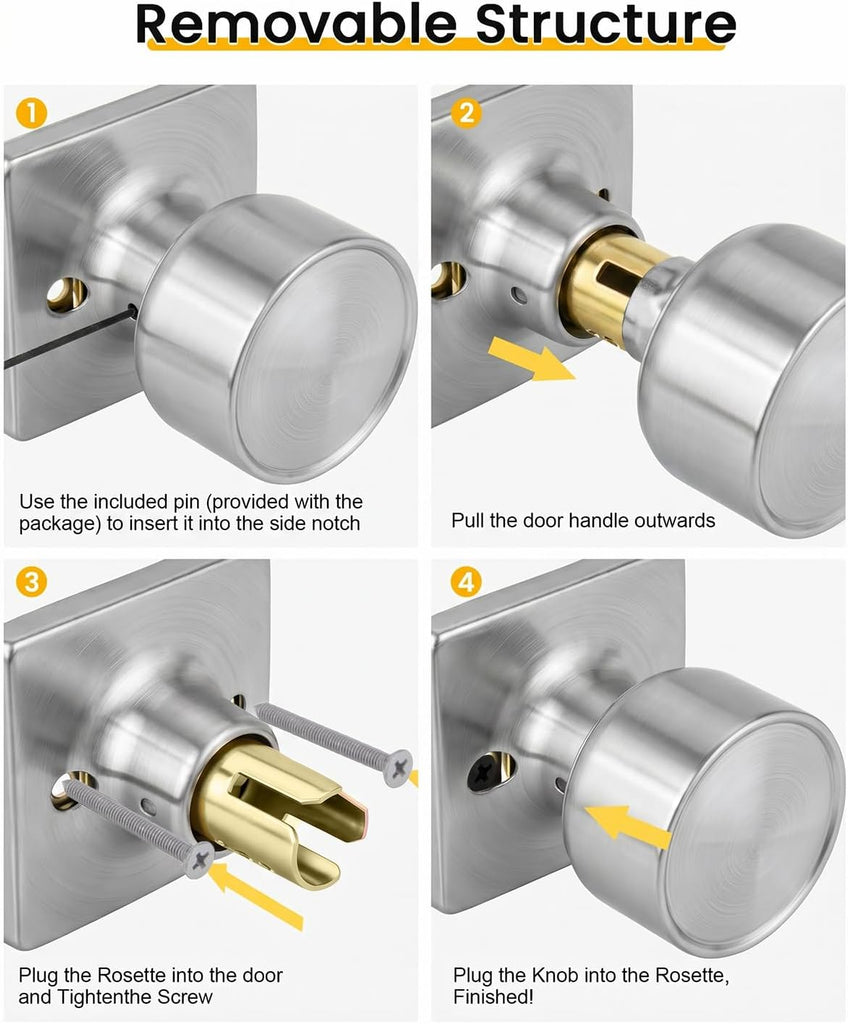 Removable Structure

1

Use the included pin (provided with the package) to insert it into the side notch

2

Pull the door handle outwards

3

Plug the Rosette into the door and Tightenthe Screw

4

Plug the Knob into the Rosette, Finished!