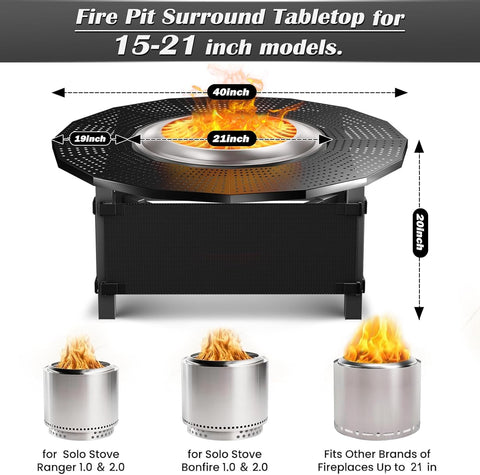 Fire Pit Surround Tabletop for
15-21 inch models.

40inch

19inch

21inch

20inch

for Solo Stove Ranger 1.0 & 2.0

for Solo Stove Bonfire 1.0 & 2.0

Fits Other Brands of Fireplaces Up to 21 in