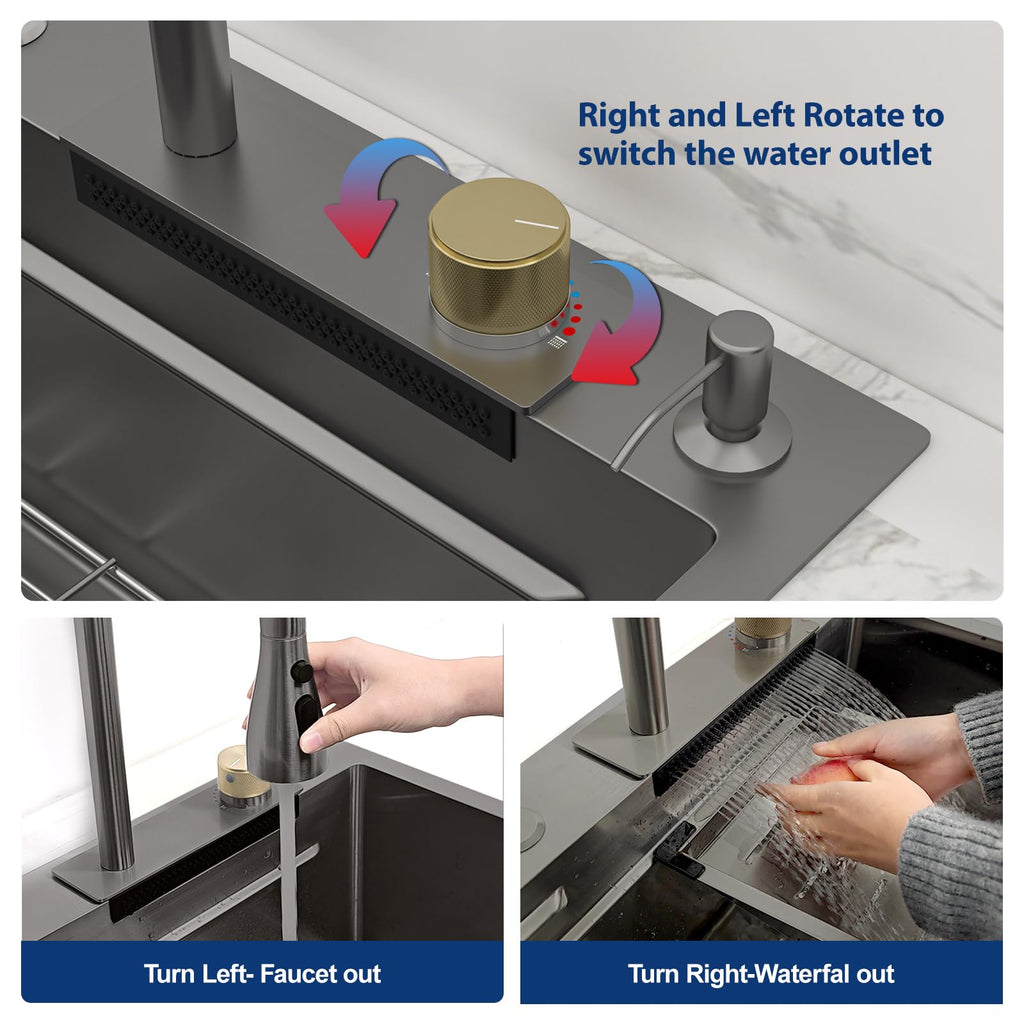 Right and Left Rotate to switch the water outlet

Turn Left- Faucet out

Turn Right-Waterfal out