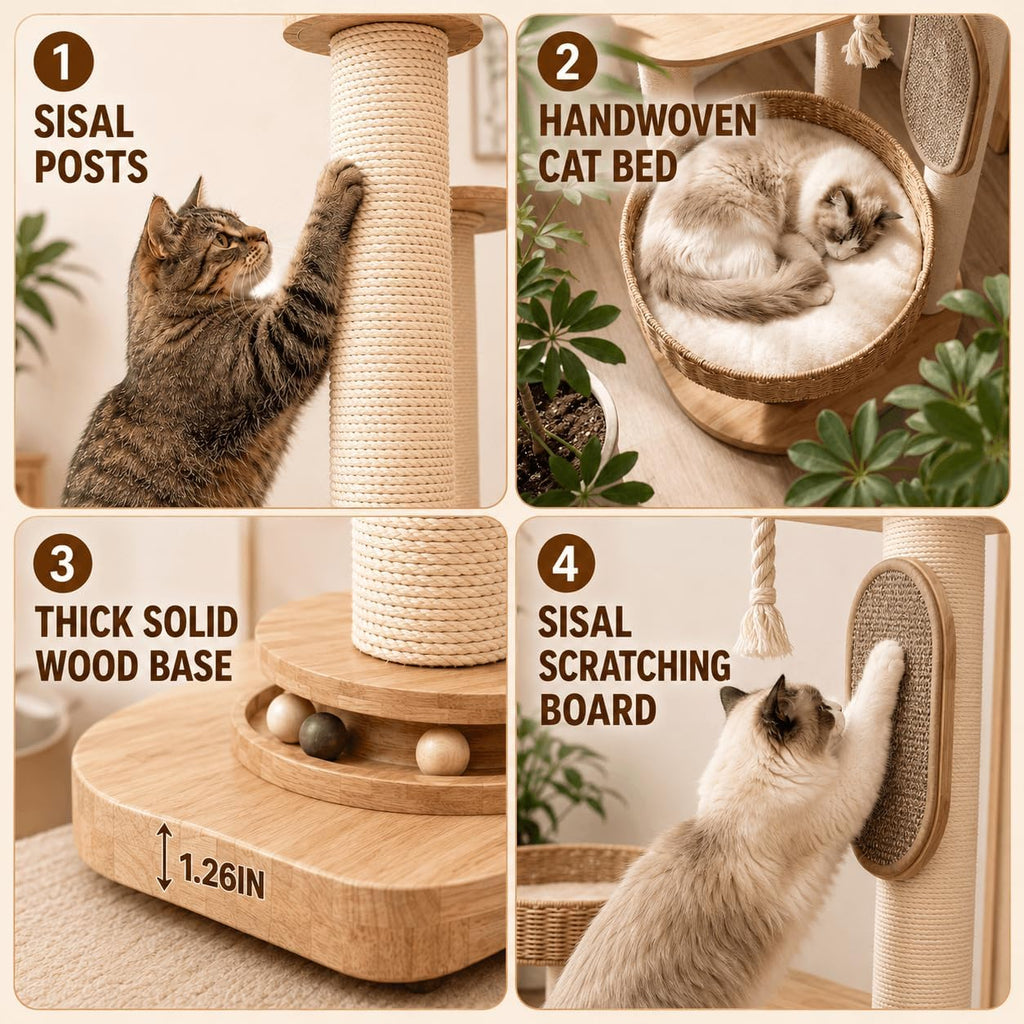 1
SISAL POSTS

2
HANDWOVEN CAT BED

3
THICK SOLID WOOD BASE

1.26IN

4
SISAL SCRATCHING BOARD