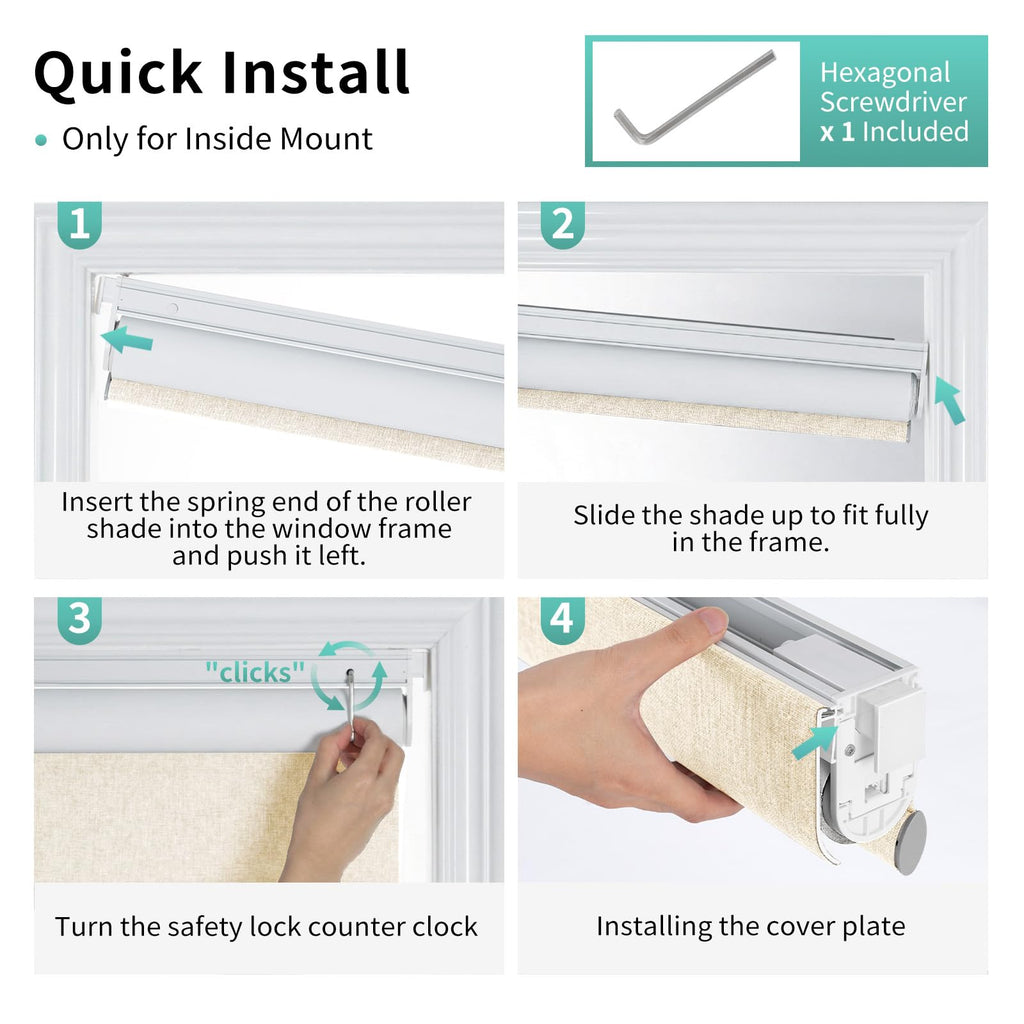 Quick Install

• Only for Inside Mount

Hexagonal Screwdriver x 1 Included

1

Insert the spring end of the roller shade into the window frame and push it left.

2

Slide the shade up to fit fully in the frame.

3

"clicks"

Turn the safety lock counter clock

4

Installing the cover plate