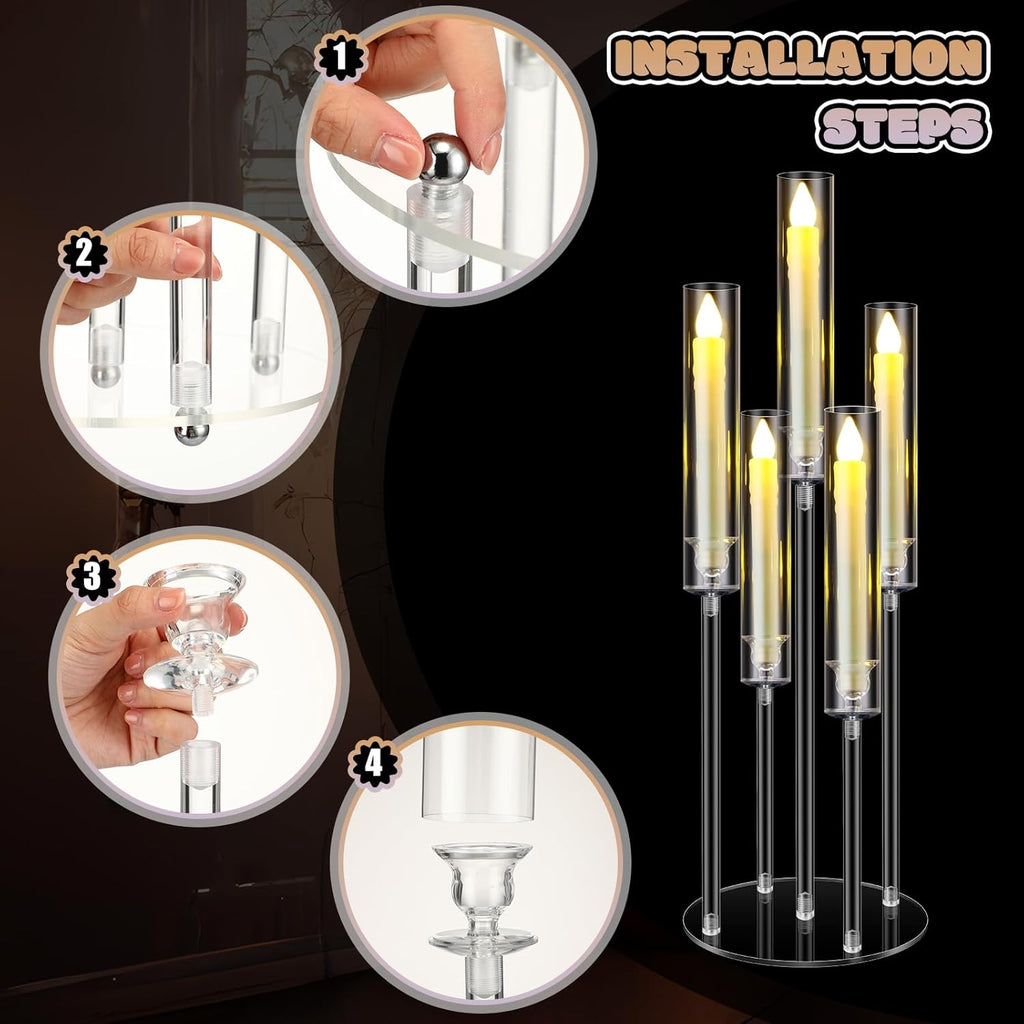 INSTALLATION
STEPS

1

2

3

4