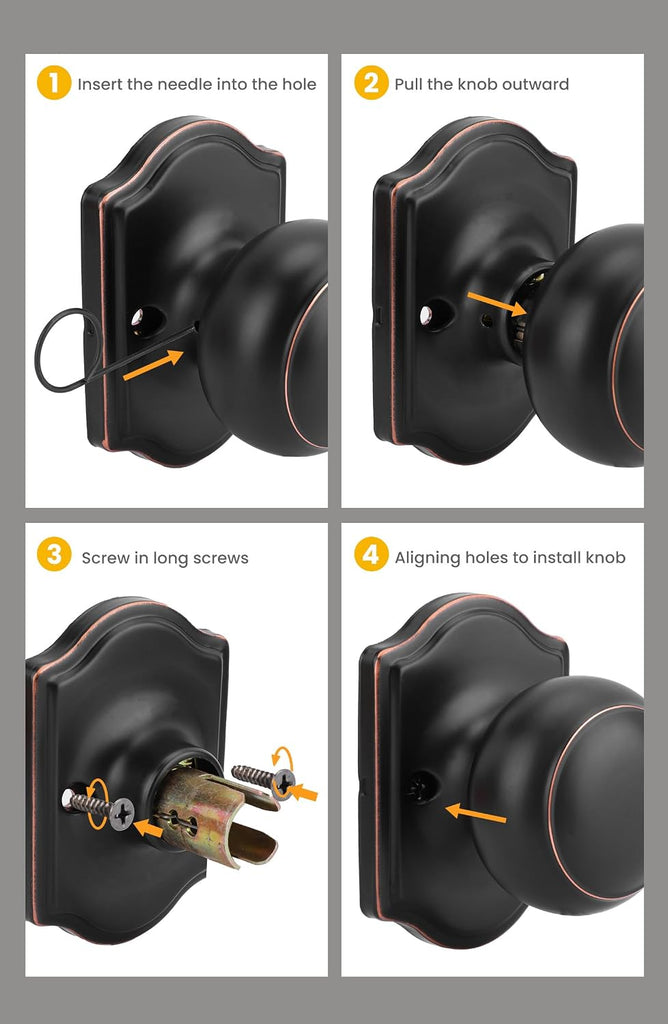 1 Insert the needle into the hole

2 Pull the knob outward

3 Screw in long screws

4 Aligning holes to install knob