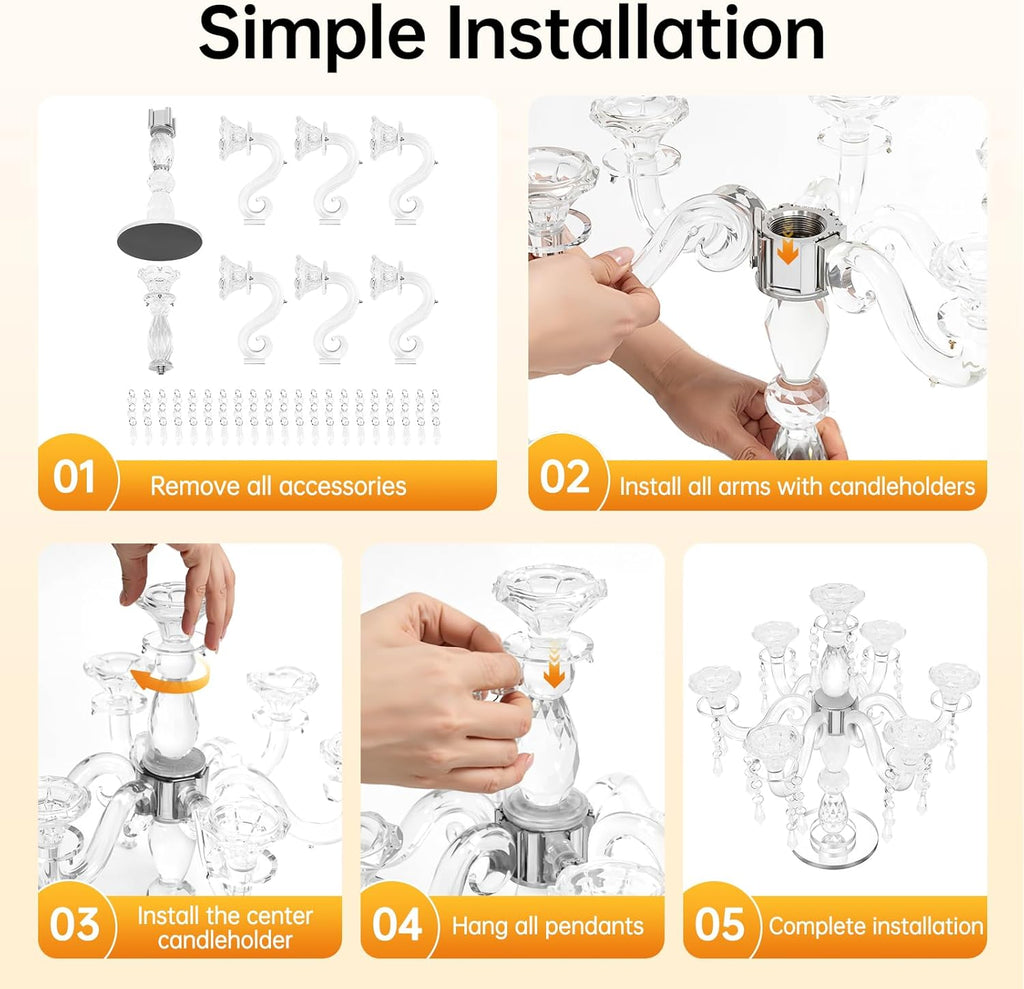 Simple Installation

01 Remove all accessories

02 Install all arms with candleholders

03 Install the center candleholder

04 Hang all pendants

05 Complete installation