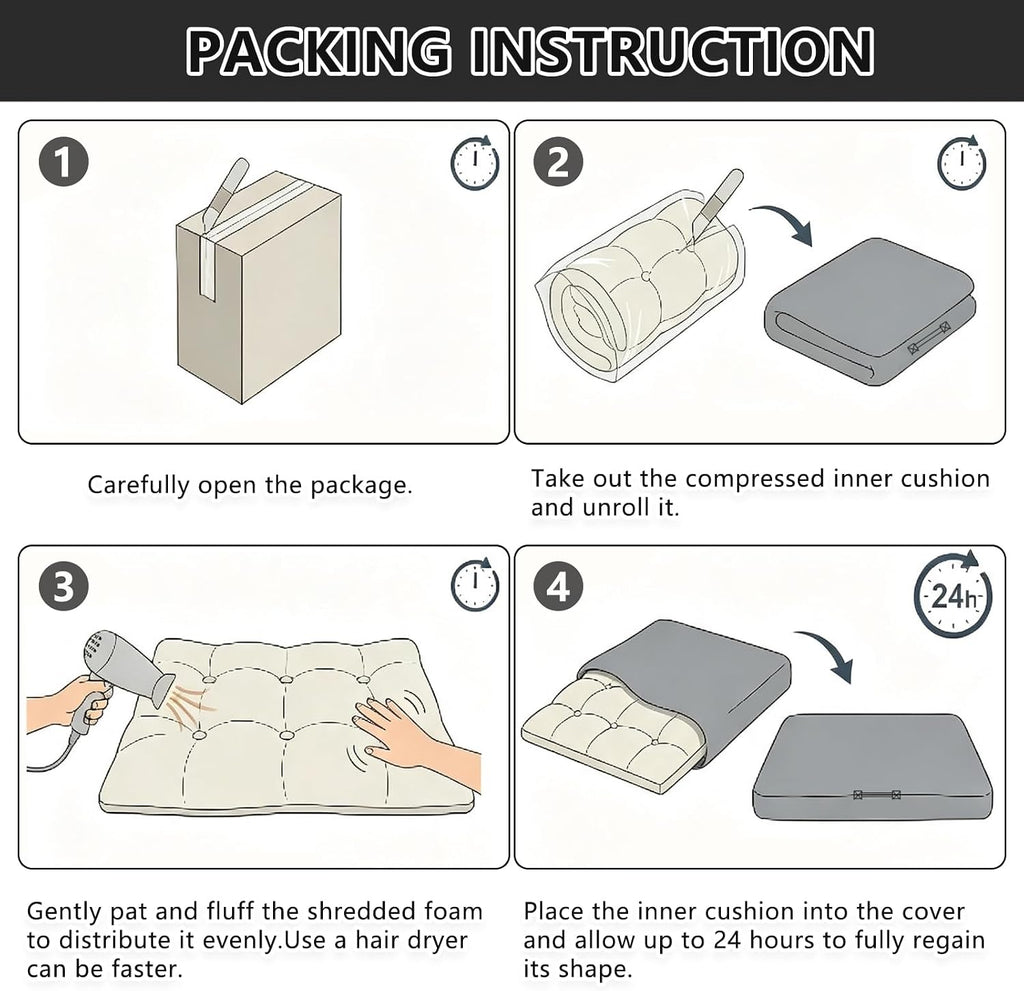 PACKING INSTRUCTION

1

Carefully open the package.

2

Take out the compressed inner cushion and unroll it.

3

Gently pat and fluff the shredded foam to distribute it evenly.Use a hair dryer can be faster.

4

24h

Place the inner cushion into the cover and allow up to 24 hours to fully regain its shape.