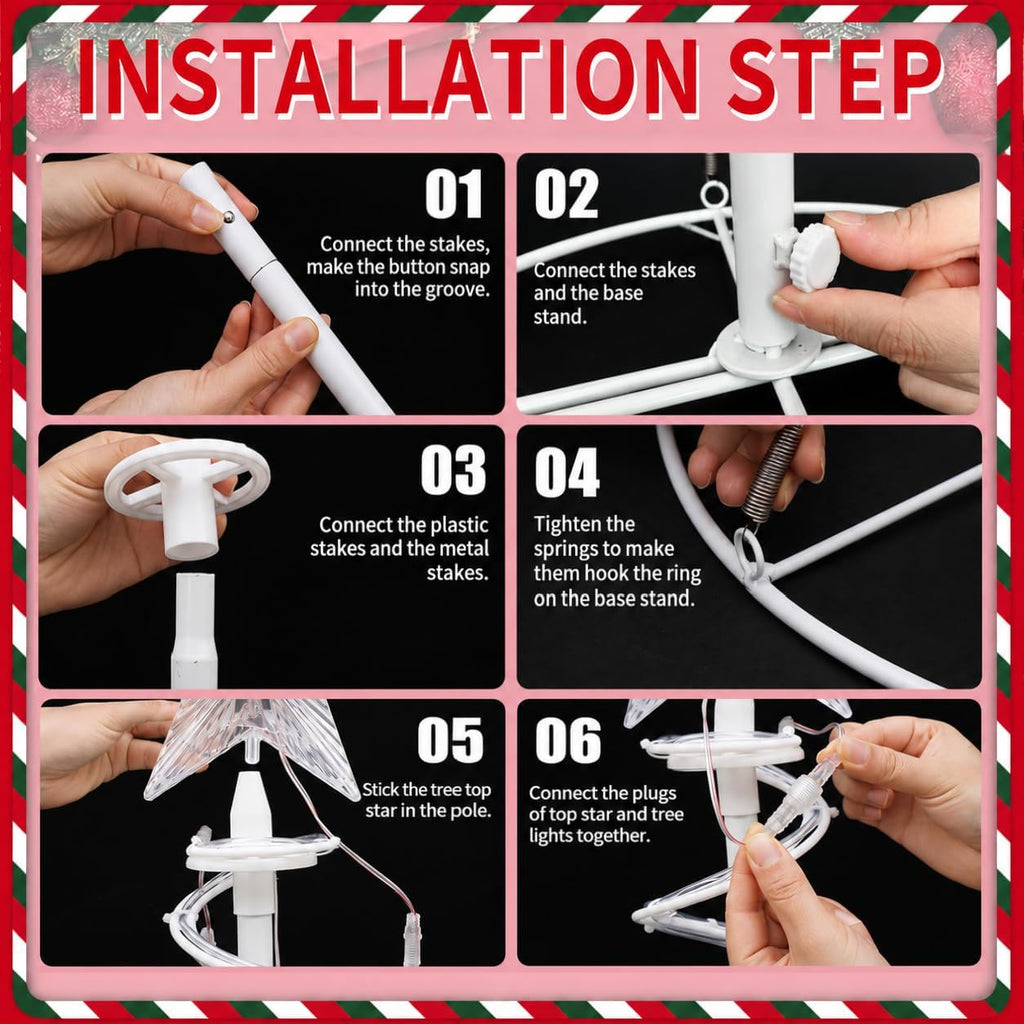 INSTALLATION STEP

01

Connect the stakes, make the button snap into the groove.

02

Connect the stakes and the base stand.

03

Connect the plastic stakes and the metal stakes.

04

Tighten the springs to make them hook the ring on the base stand.

05

Stick the tree top star in the pole.

06

Connect the plugs of top star and tree lights together.