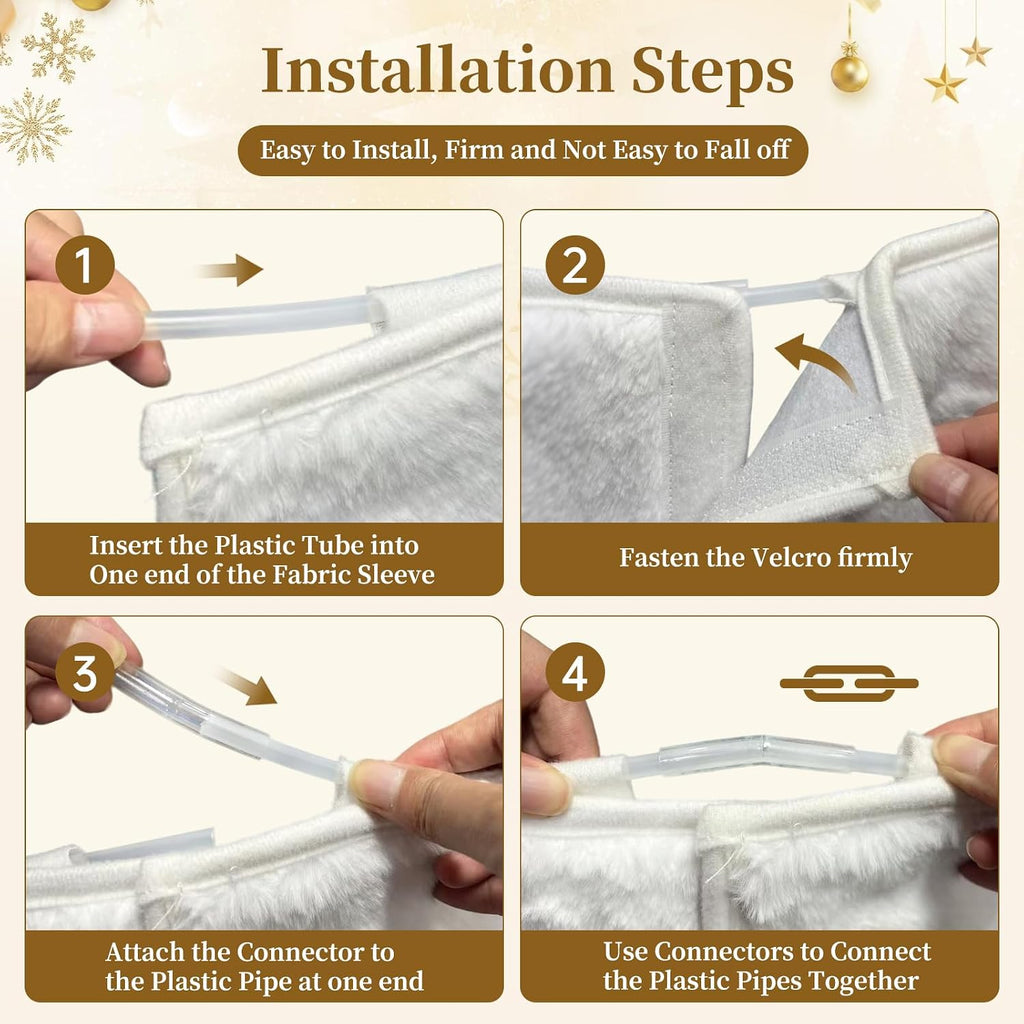 Installation Steps

Easy to Install, Firm and Not Easy to Fall off

1

Insert the Plastic Tube into One end of the Fabric Sleeve

2

Fasten the Velcro firmly

3

Attach the Connector to the Plastic Pipe at one end

4

Use Connectors to Connect the Plastic Pipes Together