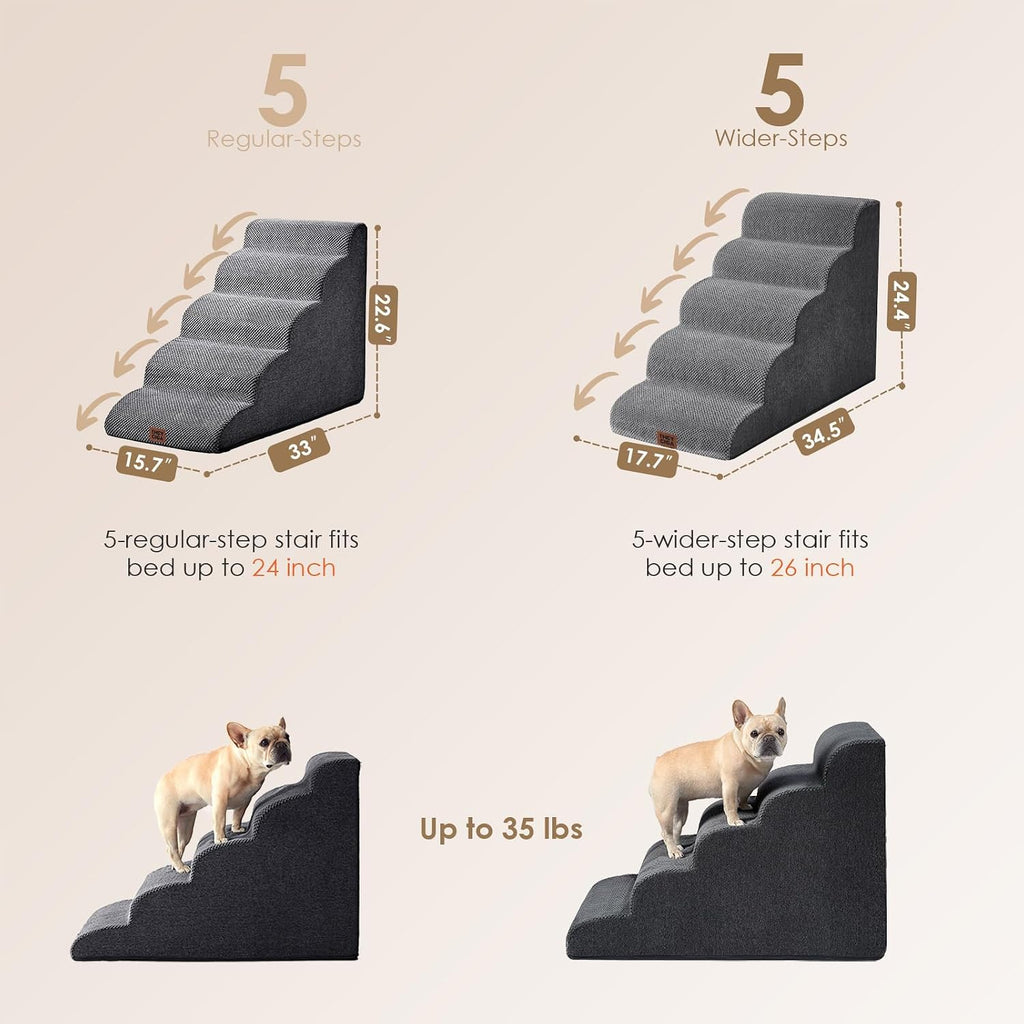 5
Regular-Steps

22.6"

15.7"

33"

5-regular-step stair fits bed up to 24 inch

5
Wider-Steps

24.4"

17.7"

34.5"

5-wider-step stair fits bed up to 26 inch

Up to 35 lbs