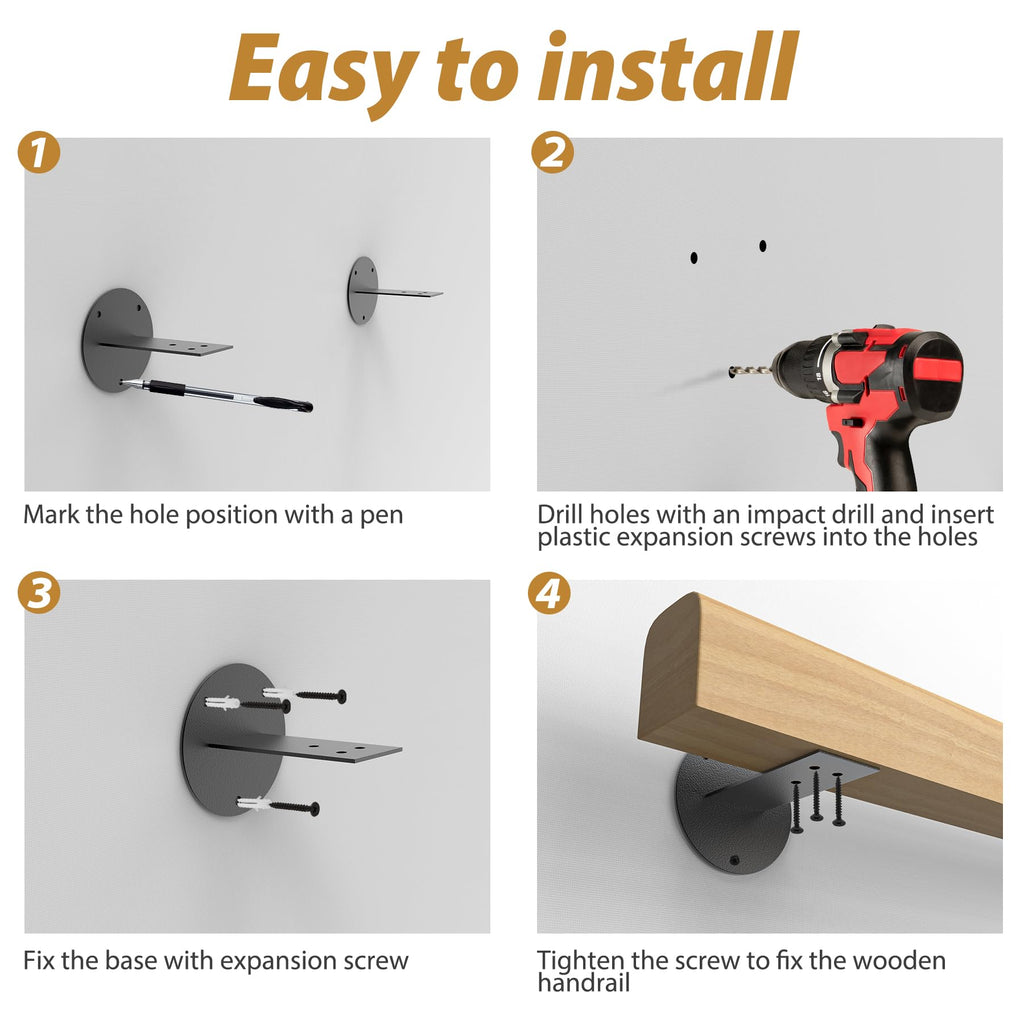 Easy to install

1

Mark the hole position with a pen

2

Drill holes with an impact drill and insert plastic expansion screws into the holes

3

Fix the base with expansion screw

4

Tighten the screw to fix the wooden handrail