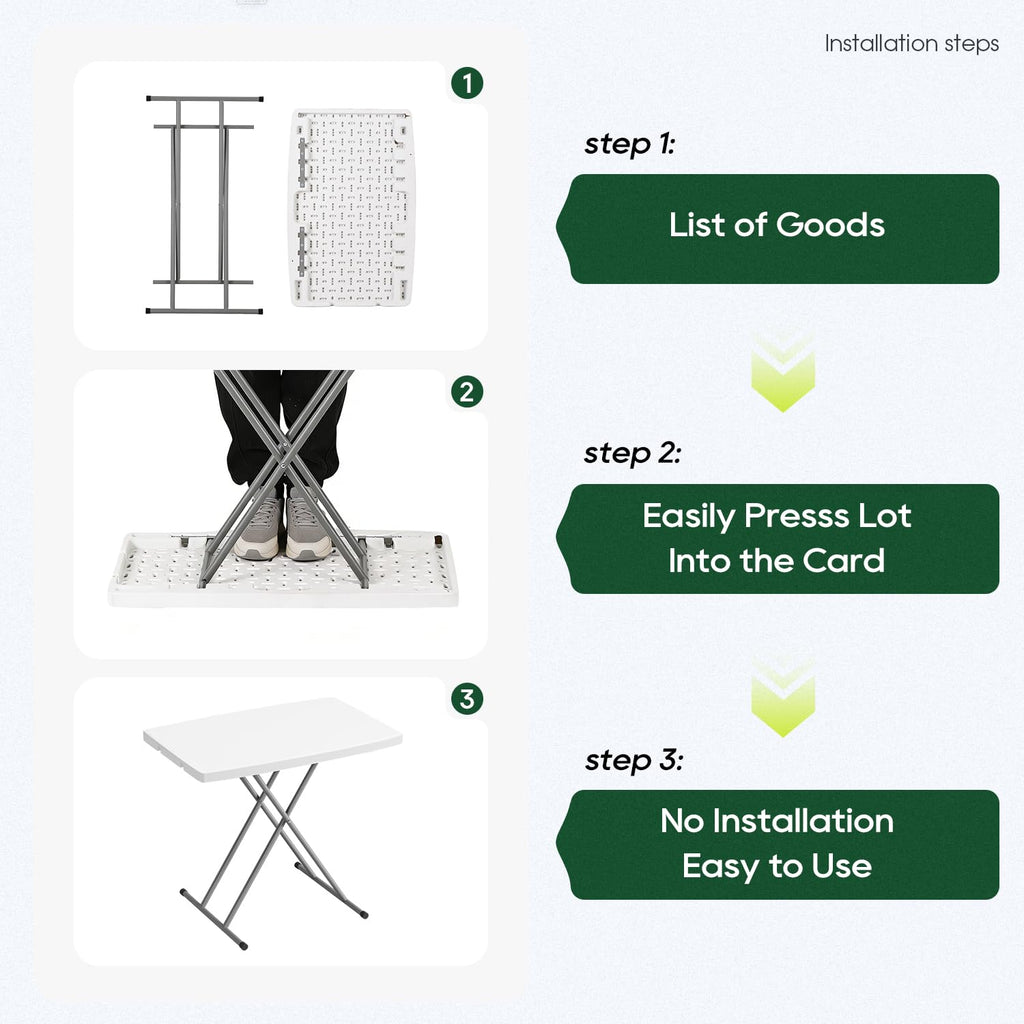 Installation steps

1

2

3

step 1:

List of Goods

step 2:

Easily Presss Lot Into the Card

step 3:

No Installation Easy to Use