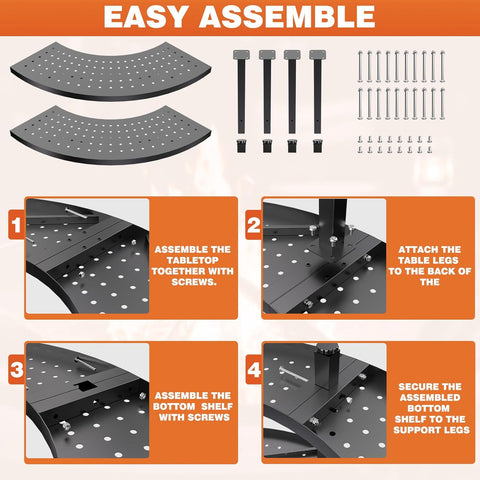 EASY ASSEMBLE

1

ASSEMBLE THE TABLETOP TOGETHER WITH SCREWS.

2

ATTACH THE TABLE LEGS TO THE BACK OF THE

3

ASSEMBLE THE BOTTOM SHELF WITH SCREWS

4

SECURE THE ASSEMBLED BOTTOM SHELF TO THE SUPPORT LEGS