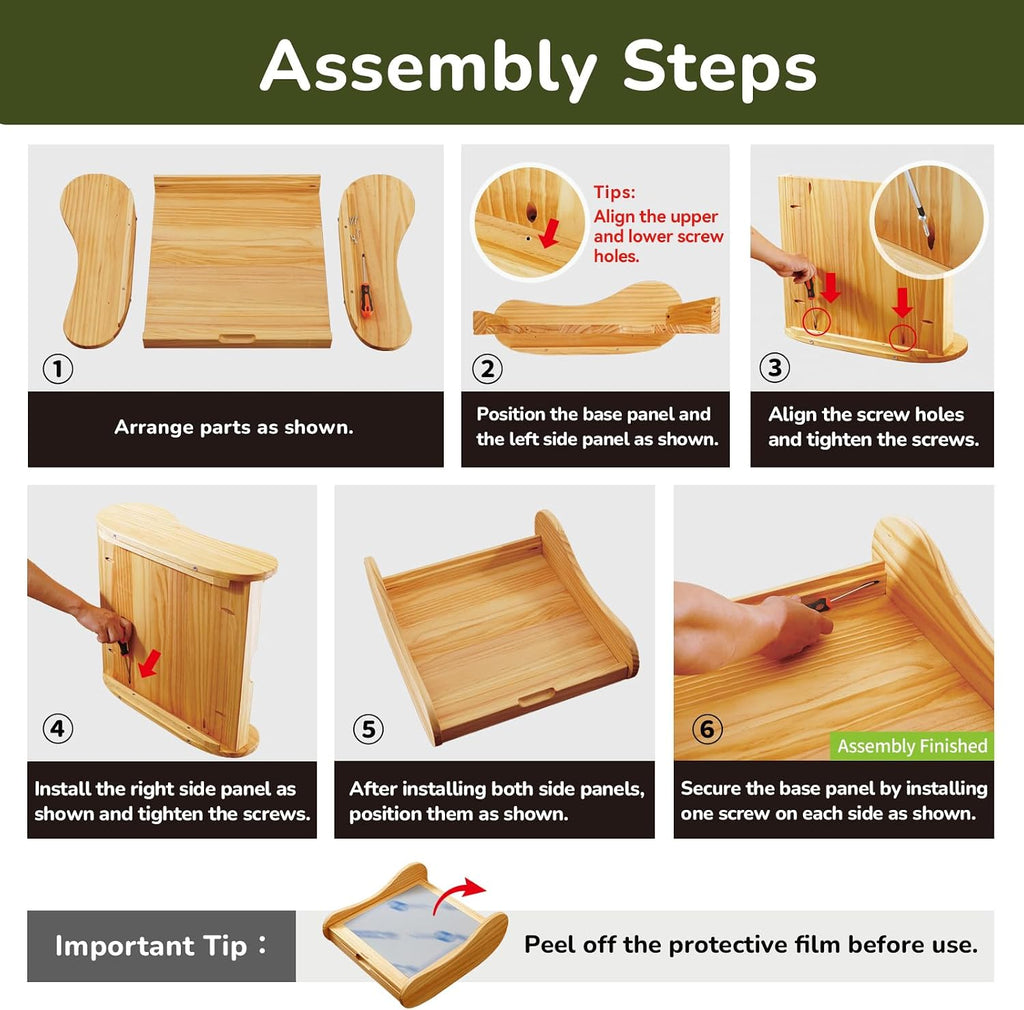 Assembly Steps

①

Arrange parts as shown.

Tips:
Align the upper and lower screw holes.

②

Position the base panel and the left side panel as shown.

③

Align the screw holes and tighten the screws.

④

Install the right side panel as shown and tighten the screws.

⑤

After installing both side panels, position them as shown.

⑥

Assembly Finished

Secure the base panel by installing one screw on each side as shown.

Important Tip：

Peel off the protective film before use.