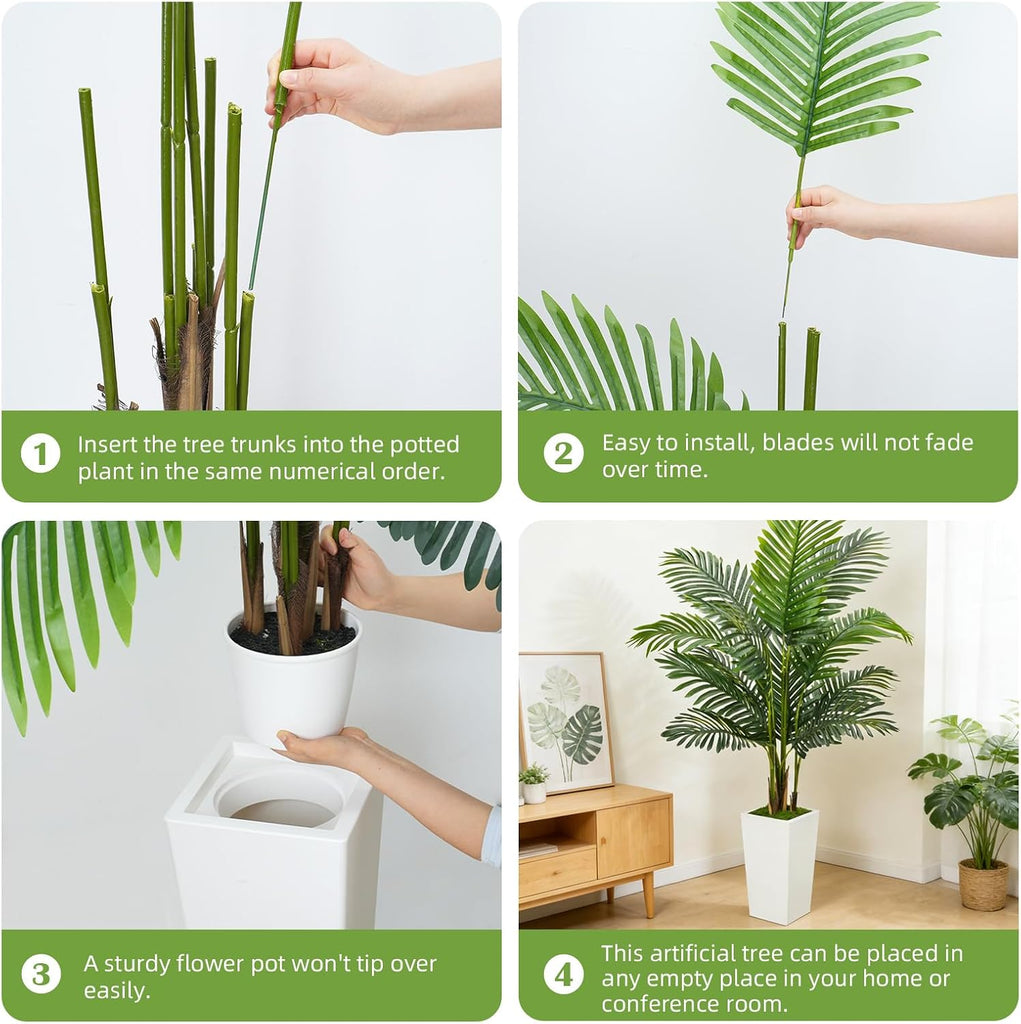 1 Insert the tree trunks into the potted plant in the same numerical order.

2 Easy to install, blades will not fade over time.

3 A sturdy flower pot won't tip over easily.

4 This artificial tree can be placed in any empty place in your home or conference room.