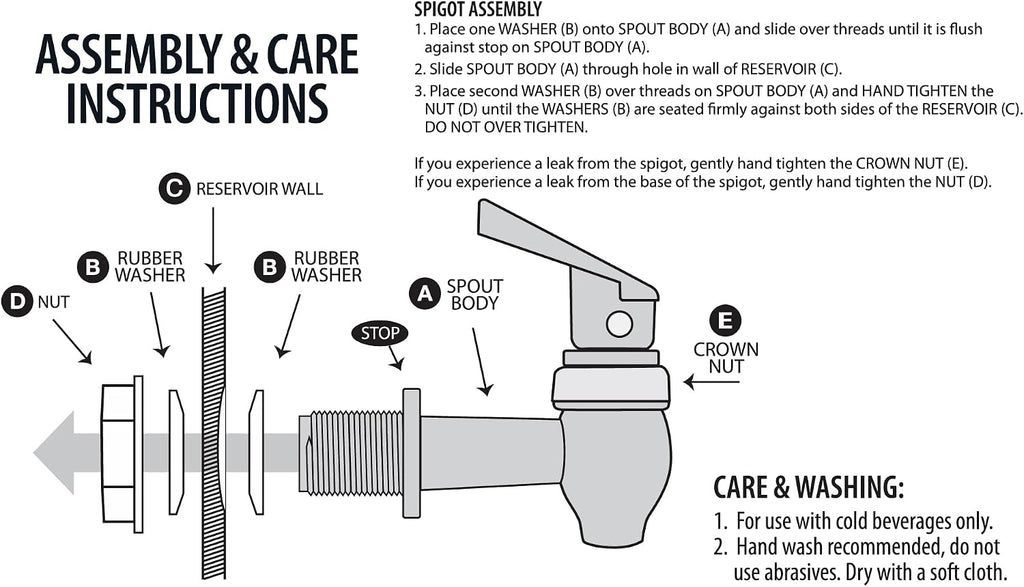 ASSEMBLY & CARE INSTRUCTIONS

SPIGOT ASSEMBLY
1. Place one WASHER (B) onto SPOUT BODY (A) and slide over threads until it is flush against stop on SPOUT BODY (A).
2. Slide SPOUT BODY (A) through hole in wall of RESERVOIR (C).
3. Place second WASHER (B) over threads on SPOUT BODY (A) and HAND TIGHTEN the NUT (D) until the WASHERS (B) are seated firmly against both sides of the RESERVOIR (C). DO NOT OVER TIGHTEN.

If you experience a leak from the spigot, gently hand tighten the CROWN NUT (E).
If you experience a leak from the base of the spigot, gently hand tighten the NUT (D).

C RESERVOIR WALL

B RUBBER WASHER

B RUBBER WASHER

D NUT

A SPOUT BODY

STOP

E CROWN NUT

CARE & WASHING:
1. For use with cold beverages only.
2. Hand wash recommended, do not use abrasives. Dry with a soft cloth.