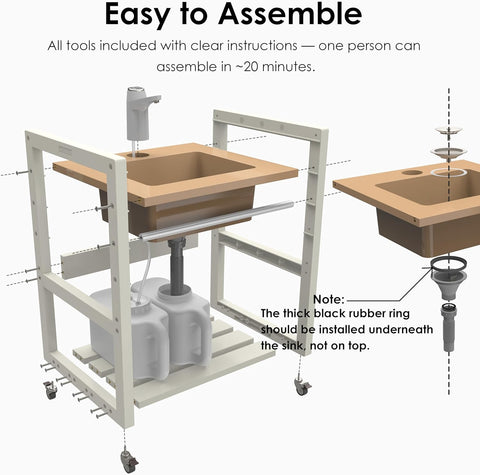 Easy to Assemble

All tools included with clear instructions — one person can assemble in ~20 minutes.

Note:
The thick black rubber ring should be installed underneath the sink, not on top.