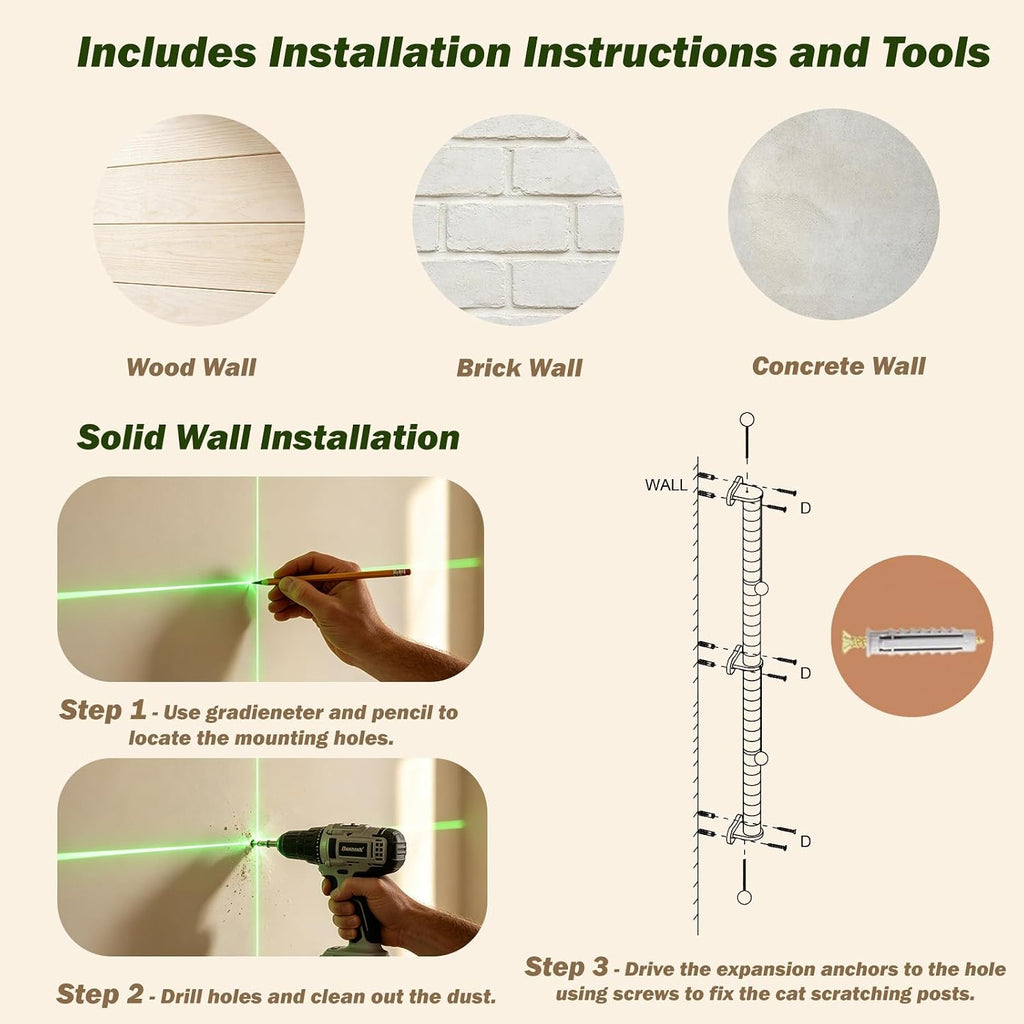 Includes Installation Instructions and Tools

Wood Wall

Brick Wall

Concrete Wall

Solid Wall Installation

Step 1 - Use gradieneter and pencil to locate the mounting holes.

Step 2 - Drill holes and clean out the dust.

WALL

D

D

D

Step 3 - Drive the expansion anchors to the hole using screws to fix the cat scratching posts.