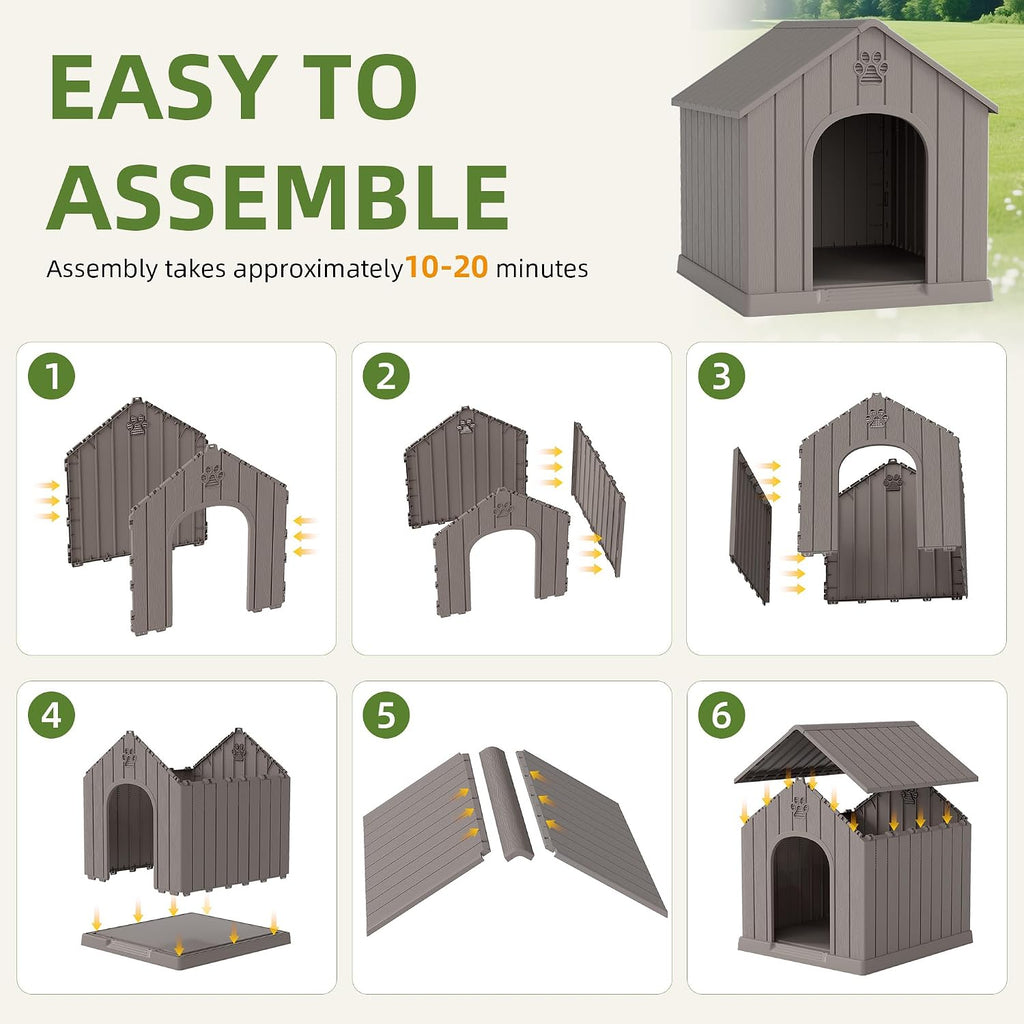 EASY TO ASSEMBLE

Assembly takes approximately10-20 minutes

1

2

3

4

5

6