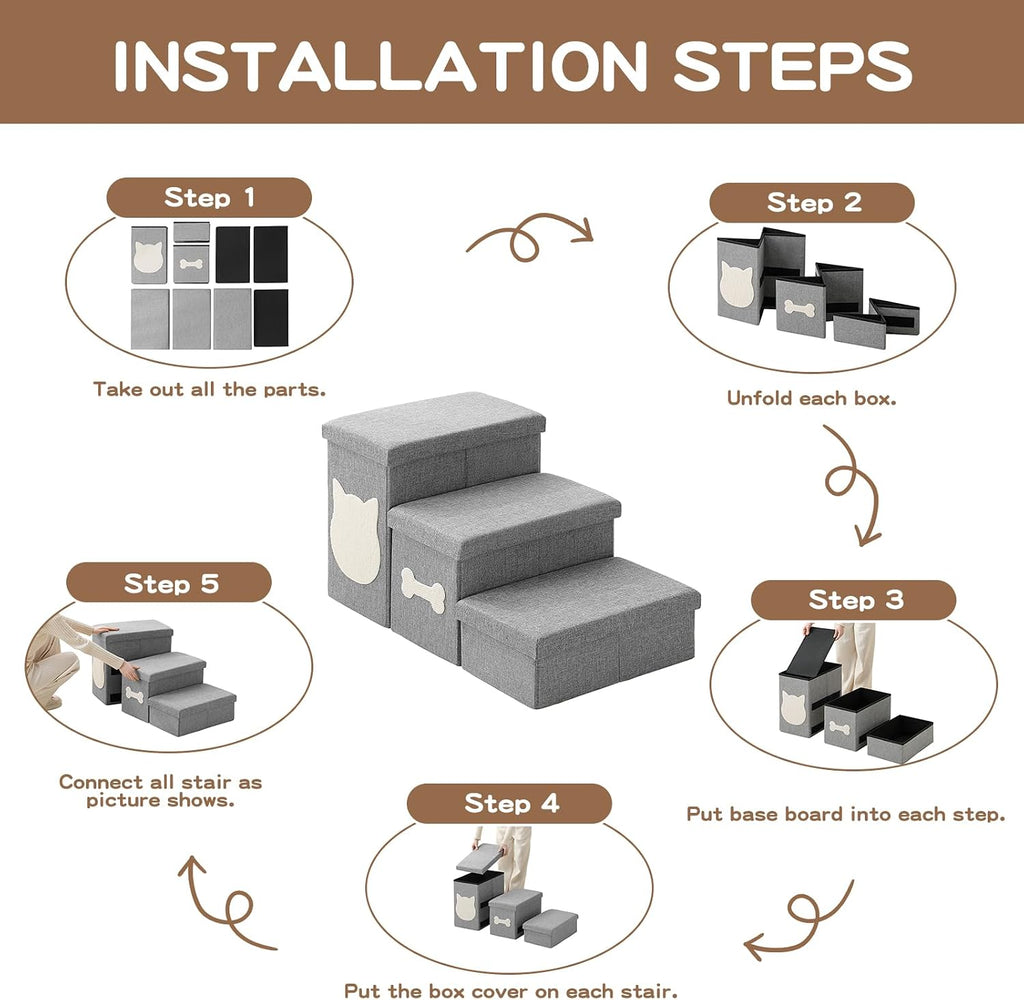 INSTALLATION STEPS

Step 1

Take out all the parts.

Step 2

Unfold each box.

Step 3

Put base board into each step.

Step 4

Put the box cover on each stair.

Step 5

Connect all stair as picture shows.