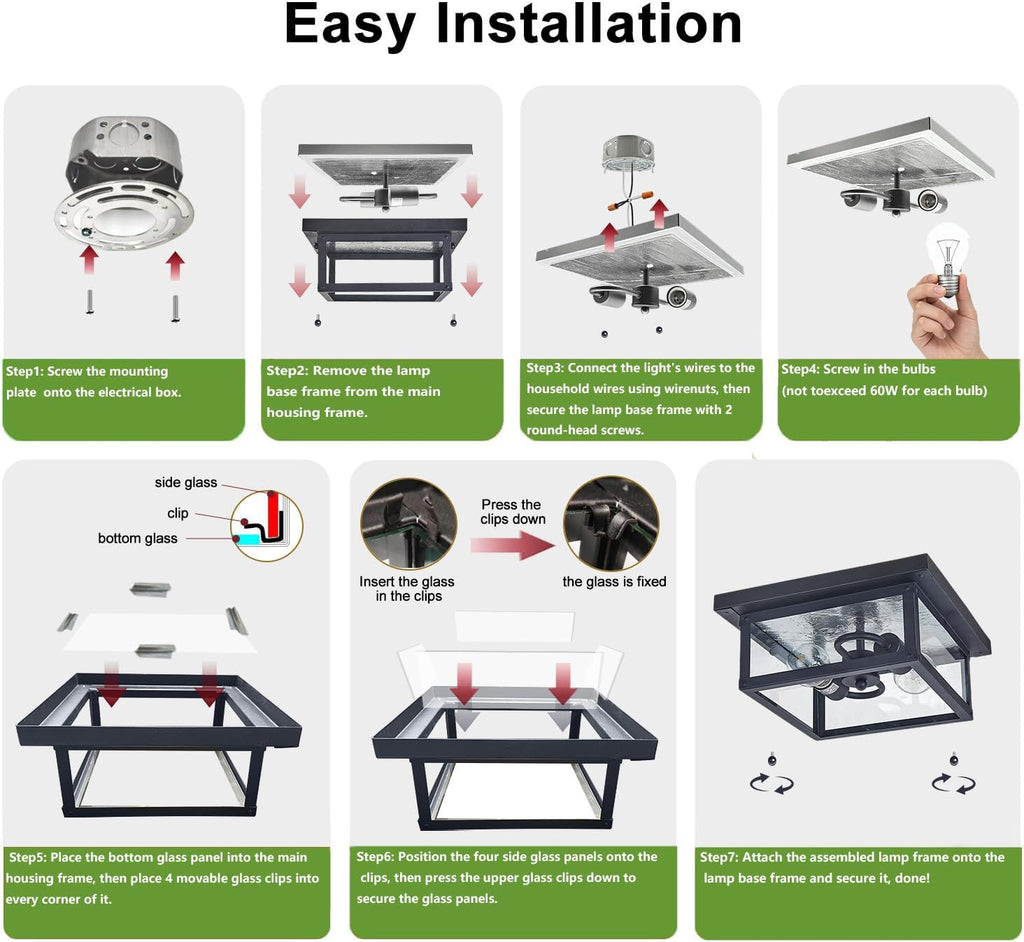 Easy Installation

Step1: Screw the mounting plate onto the electrical box.

Step2: Remove the lamp base frame from the main housing frame.

Step3: Connect the light's wires to the household wires using wirenuts, then secure the lamp base frame with 2 round-head screws.

Step4: Screw in the bulbs (not toexceed 60W for each bulb)

side glass
clip
bottom glass

Step5: Place the bottom glass panel into the main housing frame, then place 4 movable glass clips into every corner of it.

Insert the glass in the clips
Press the clips down
the glass is fixed

Step6: Position the four side glass panels onto the clips, then press the upper glass clips down to secure the glass panels.

Step7: Attach the assembled lamp frame onto the lamp base frame and secure it, done!