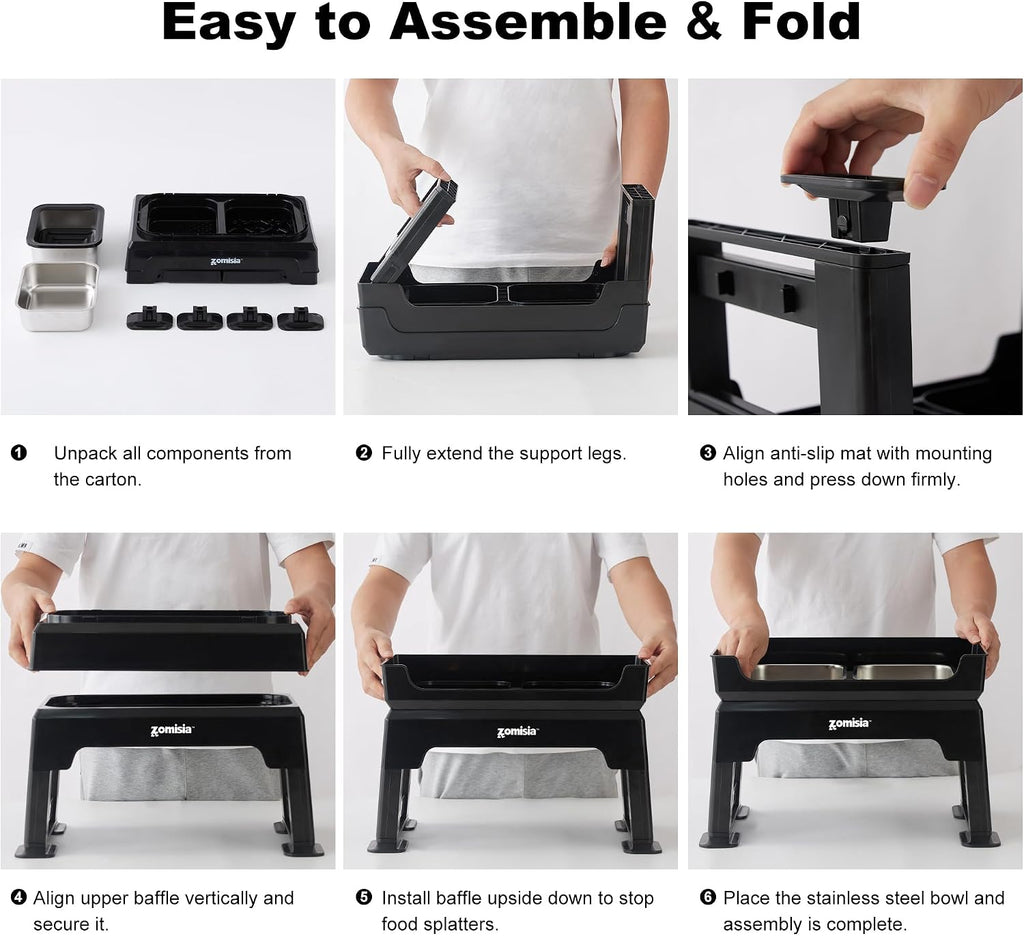 Easy to Assemble & Fold

zomisia

❶ Unpack all components from the carton.

❷ Fully extend the support legs.

❸ Align anti-slip mat with mounting holes and press down firmly.

zomisia

zomisia

zomisia

❹ Align upper baffle vertically and secure it.

❺ Install baffle upside down to stop food splatters.

❻ Place the stainless steel bowl and assembly is complete.