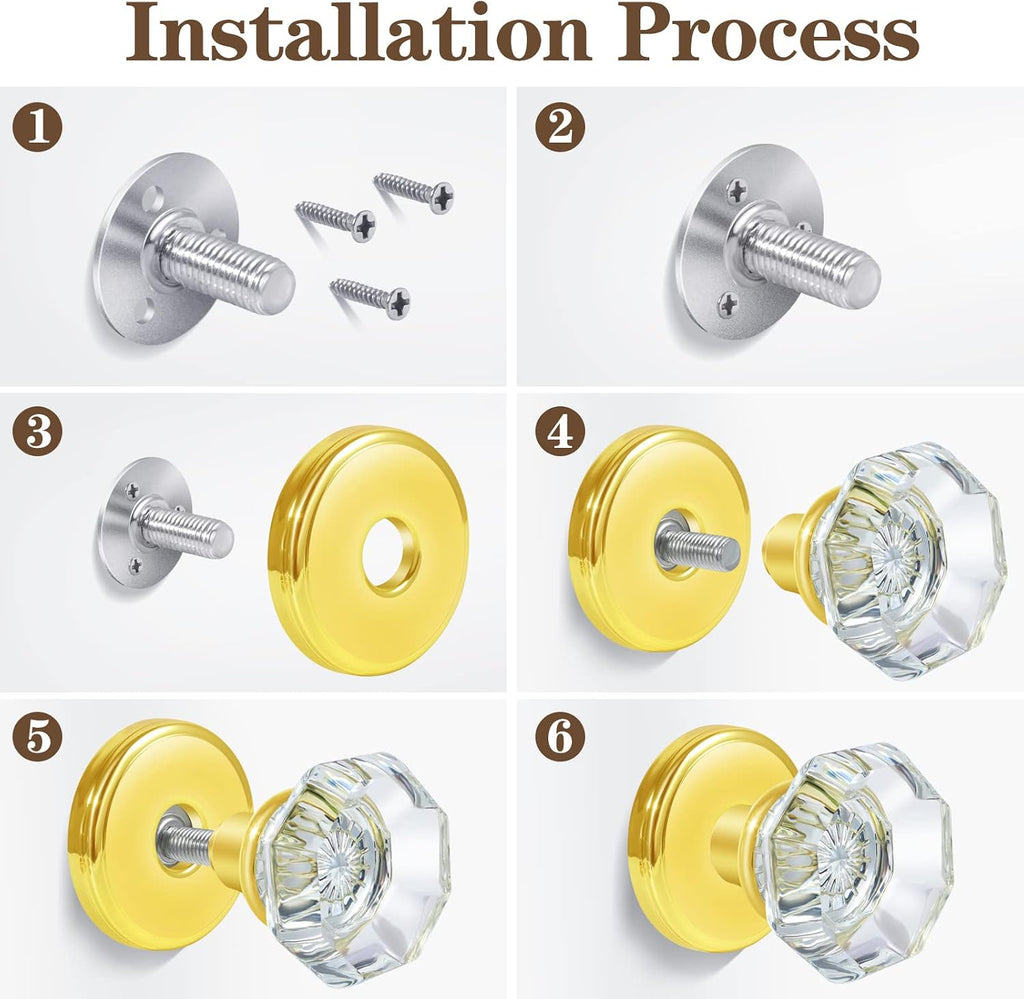 Installation Process

1

2

3

4

5

6