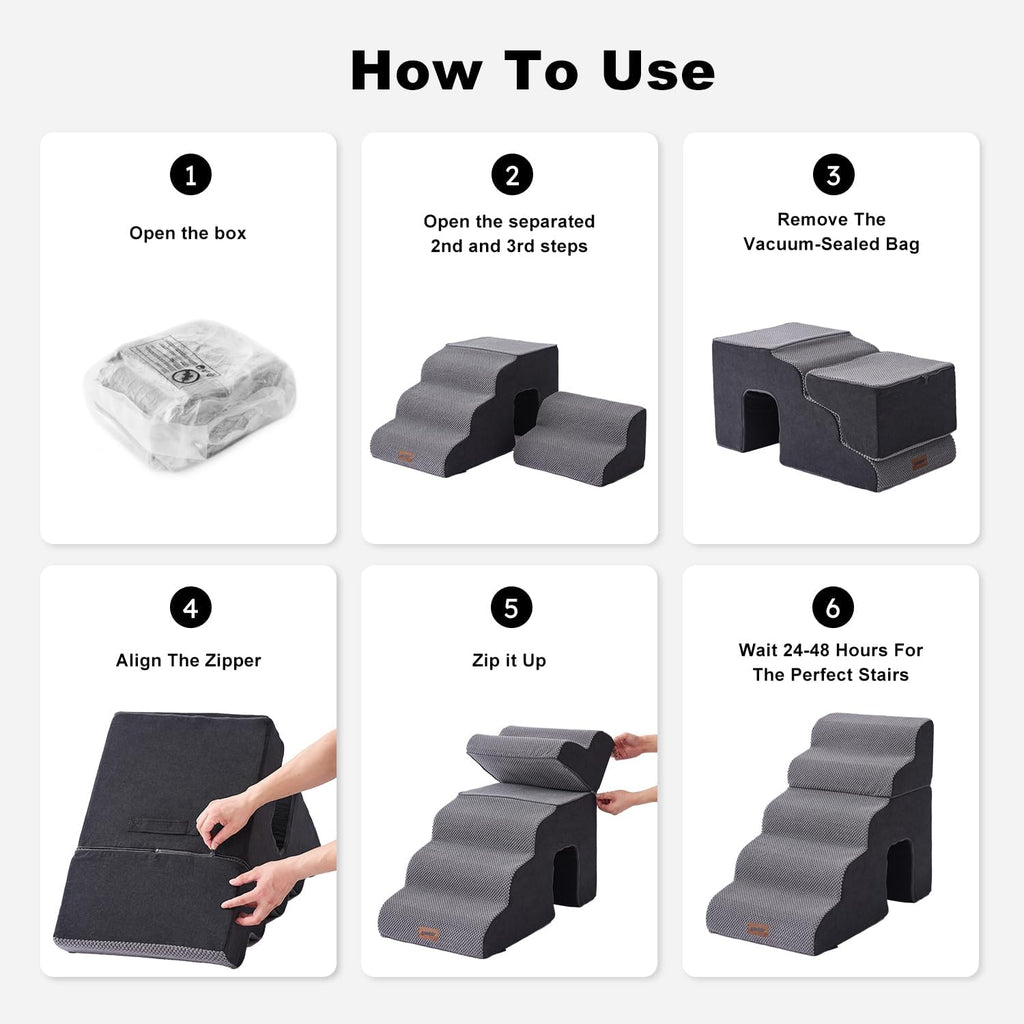 How To Use

1

Open the box

2

Open the separated 2nd and 3rd steps

3

Remove The Vacuum-Sealed Bag

4

Align The Zipper

5

Zip it Up

6

Wait 24-48 Hours For The Perfect Stairs