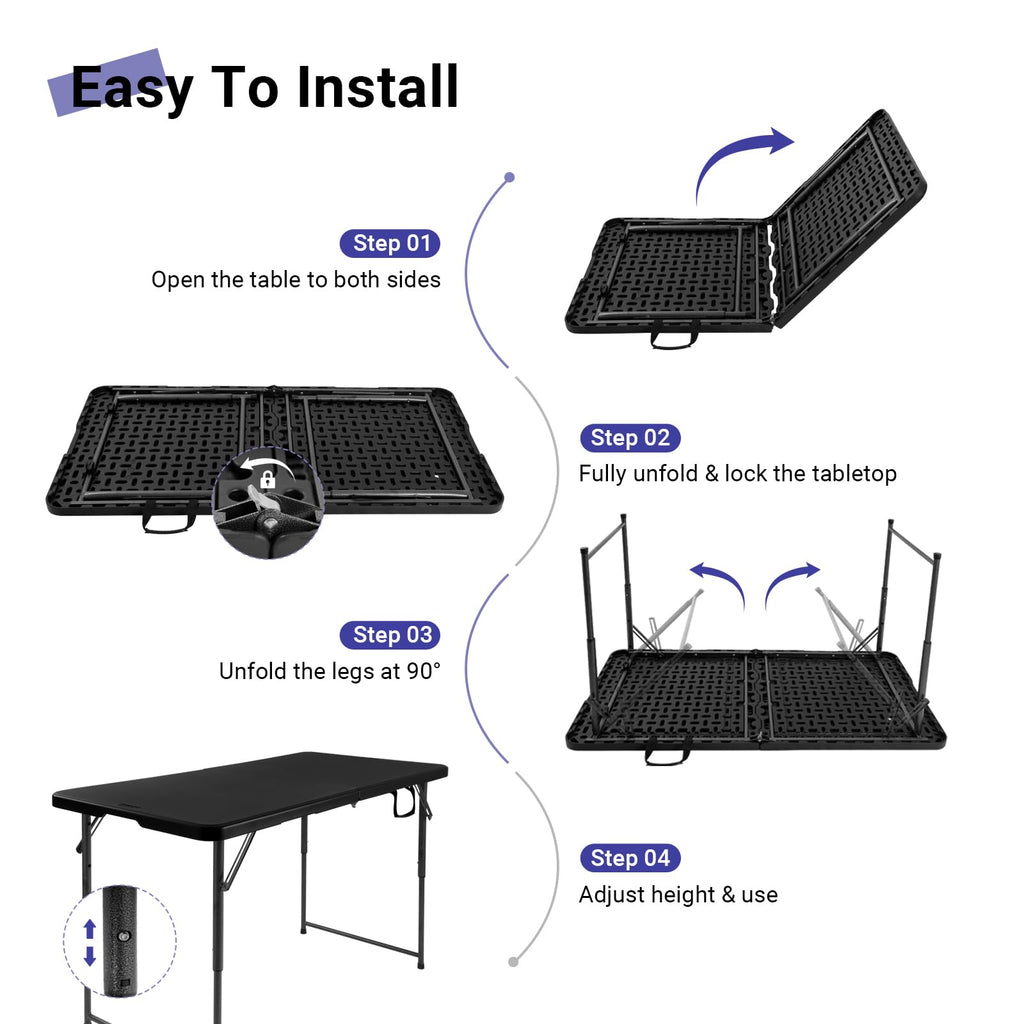 Easy To Install

Step 01
Open the table to both sides

Step 02
Fully unfold & lock the tabletop

Step 03
Unfold the legs at 90°

Step 04
Adjust height & use