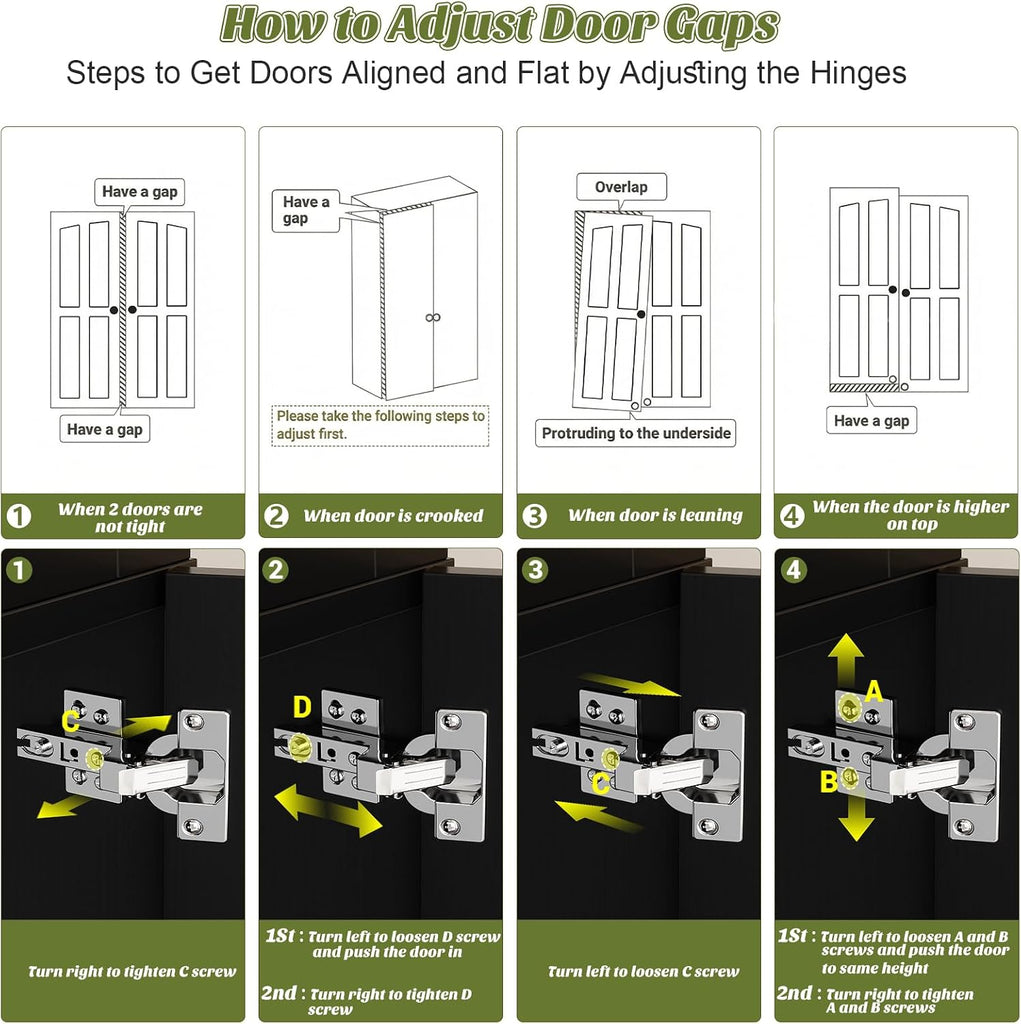 How to Adjust Door Gaps

Steps to Get Doors Aligned and Flat by Adjusting the Hinges

Have a gap

Have a gap

1 When 2 doors are not tight

Have a gap

Please take the following steps to adjust first.

2 When door is crooked

Overlap

Protruding to the underside

3 When door is leaning

Have a gap

4 When the door is higher on top

1

C

Turn right to tighten C screw

2

D

1St : Turn left to loosen D screw and push the door in

2nd : Turn right to tighten D screw

3

C

Turn left to loosen C screw

4

A

B

1St : Turn left to loosen A and B screws and push the door to same height

2nd : Turn right to tighten A and B screws