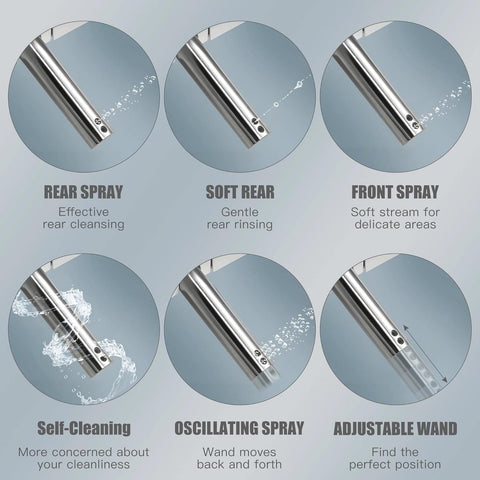 REAR SPRAY
Effective rear cleansing

SOFT REAR
Gentle rear rinsing

FRONT SPRAY
Soft stream for delicate areas

Self-Cleaning
More concerned about your cleanliness

OSCILLATING SPRAY
Wand moves back and forth

ADJUSTABLE WAND
Find the perfect position