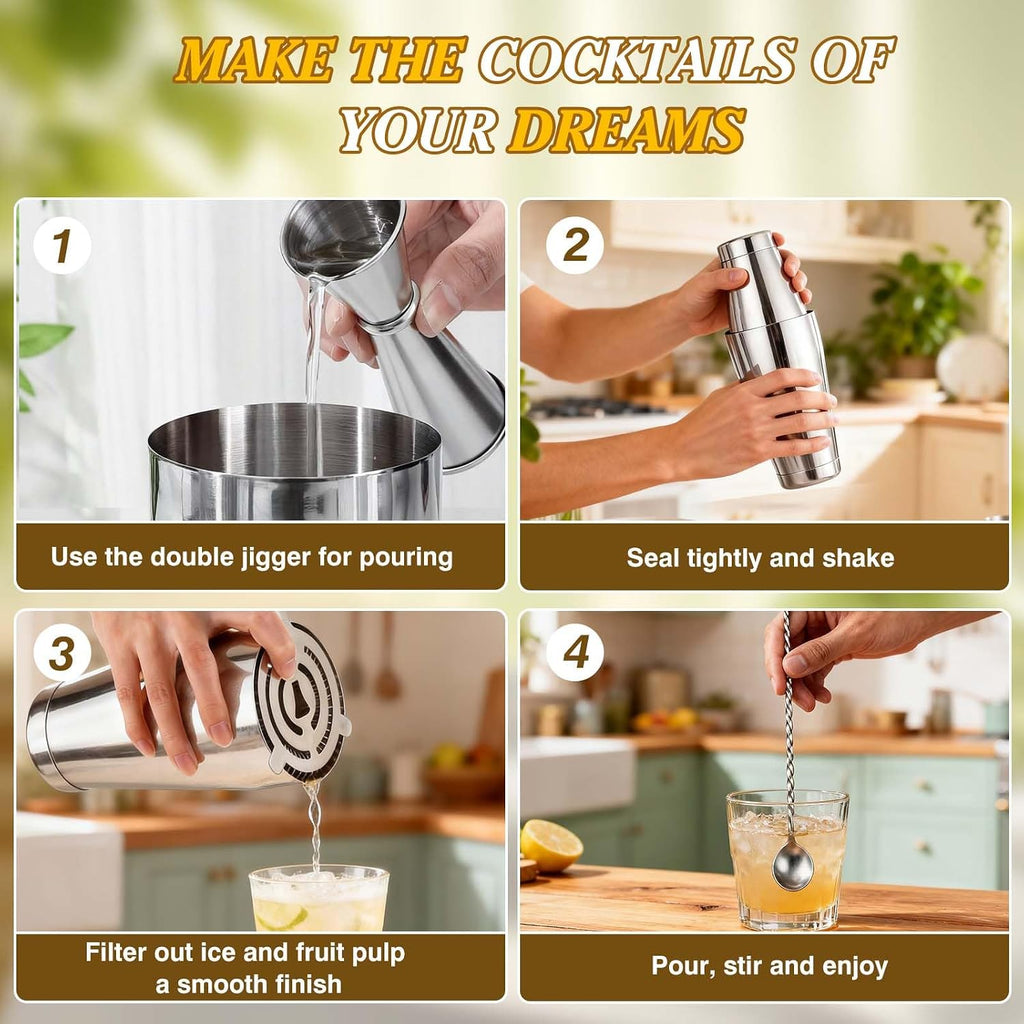 MAKE THE COCKTAILS OF YOUR DREAMS

1

Use the double jigger for pouring

2

Seal tightly and shake

3

Filter out ice and fruit pulp a smooth finish

4

Pour, stir and enjoy