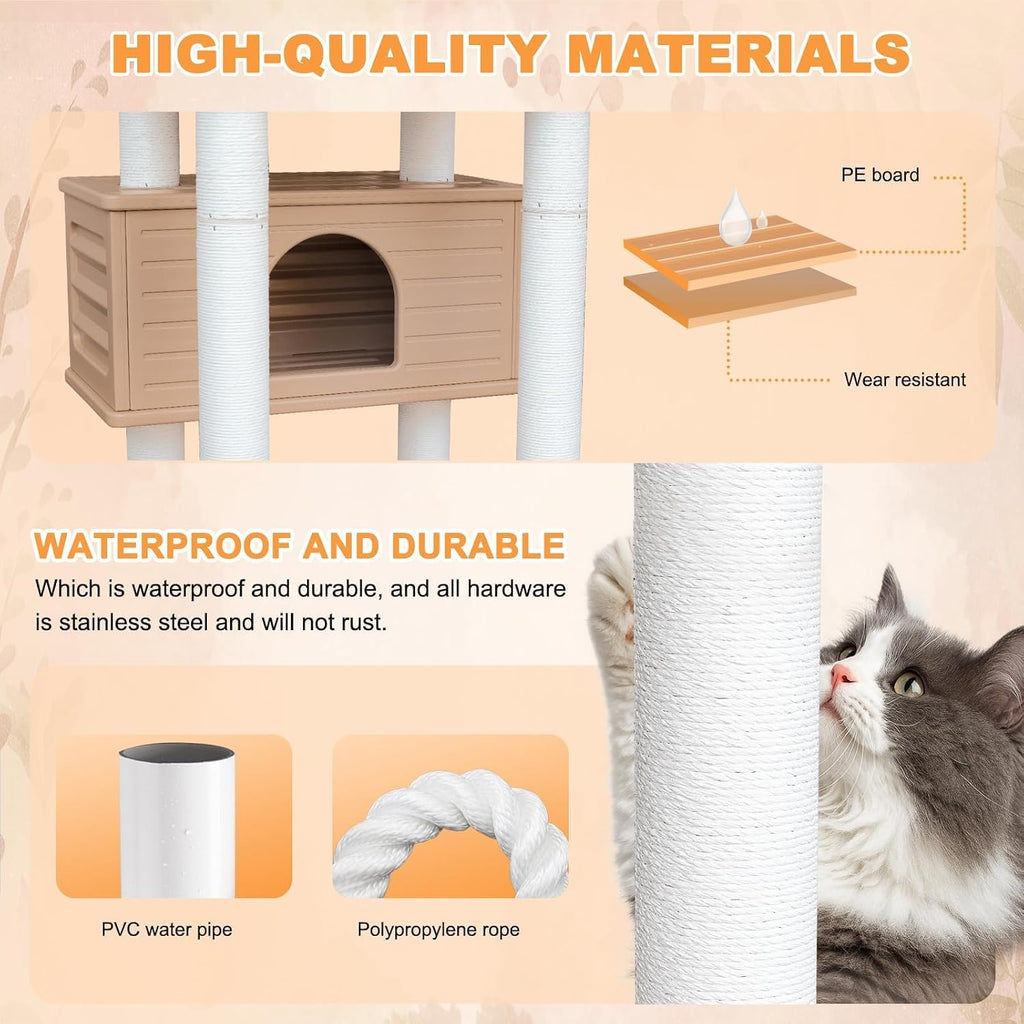 HIGH-QUALITY MATERIALS

PE board

Wear resistant

WATERPROOF AND DURABLE

Which is waterproof and durable, and all hardware is stainless steel and will not rust.

PVC water pipe

Polypropylene rope