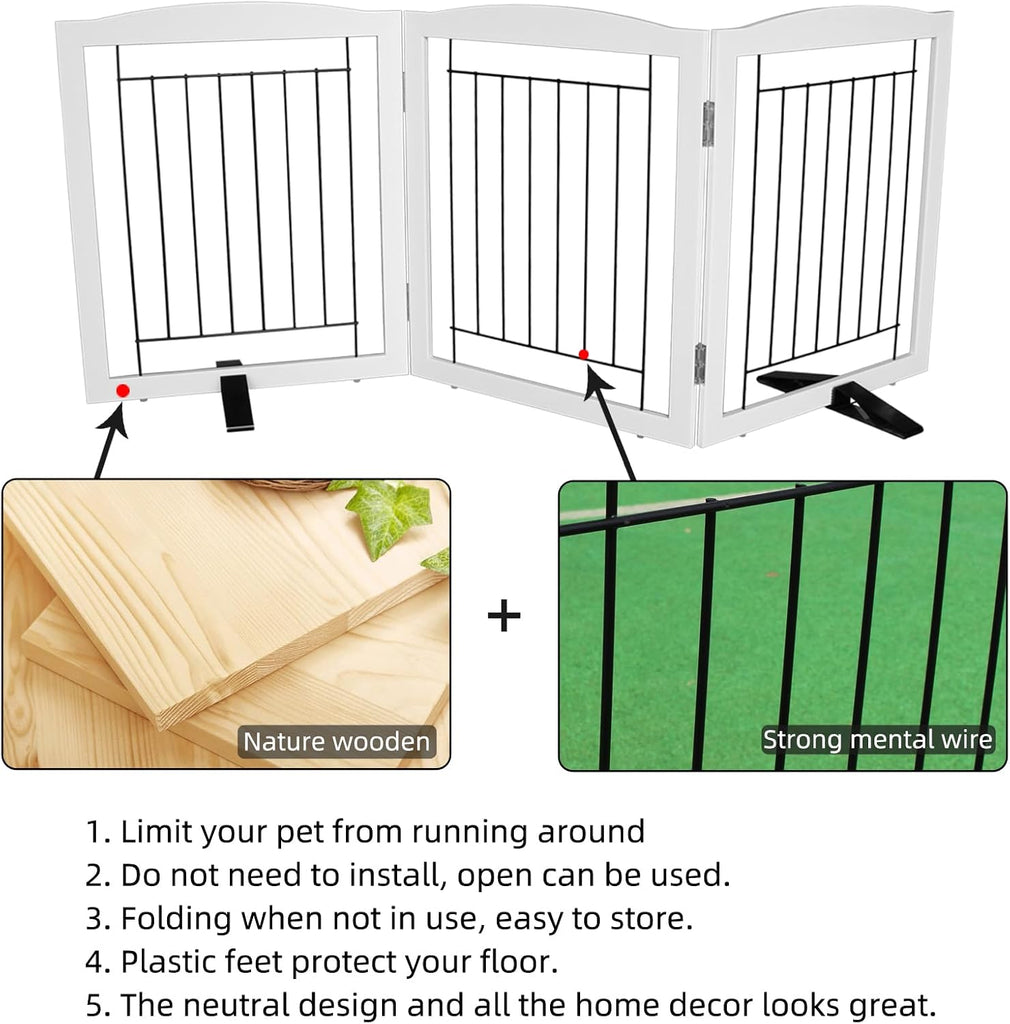 Nature wooden

+

Strong mental wire

1. Limit your pet from running around
2. Do not need to install, open can be used.
3. Folding when not in use, easy to store.
4. Plastic feet protect your floor.
5. The neutral design and all the home decor looks great.