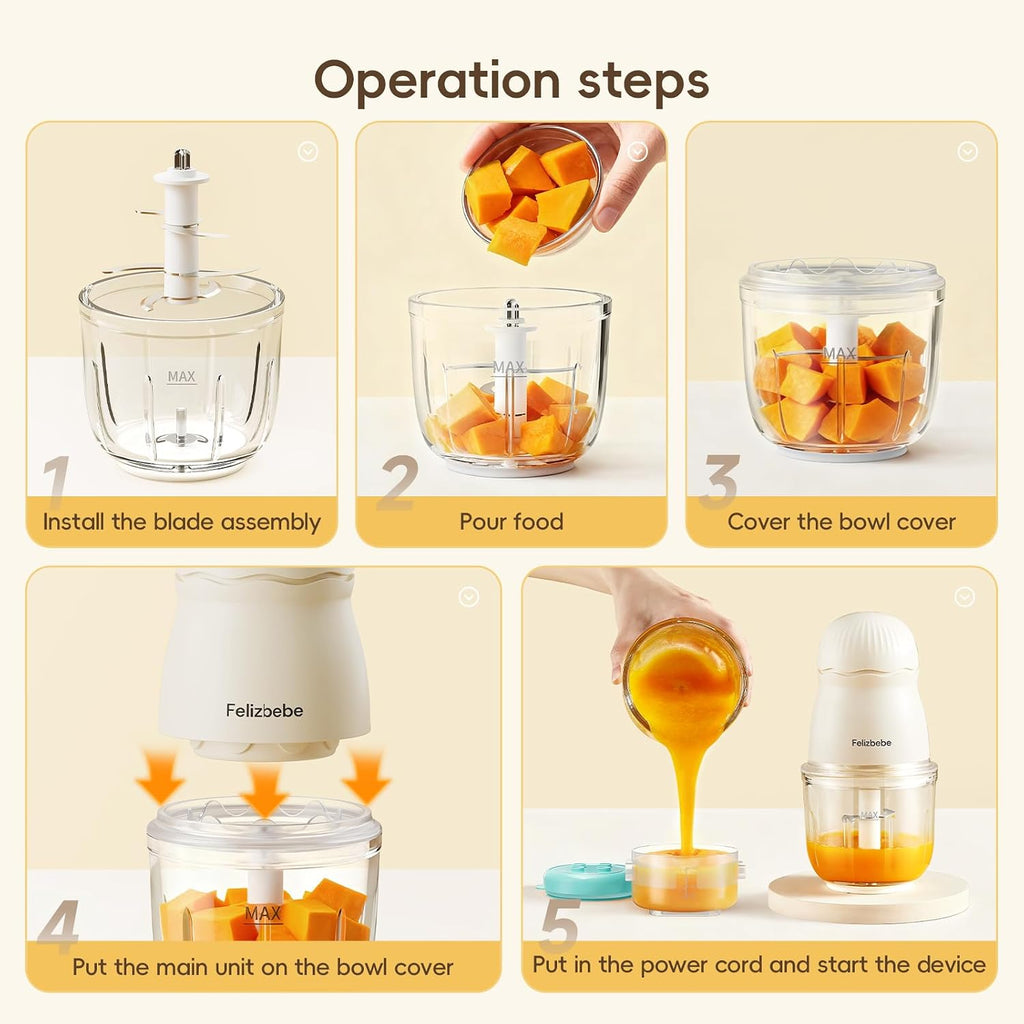 Operation steps

MAX

1

Install the blade assembly

MAX

2

Pour food

MAX

3

Cover the bowl cover

Felizbebe

MAX

4

Put the main unit on the bowl cover

Felizbebe

MAX

5

Put in the power cord and start the device