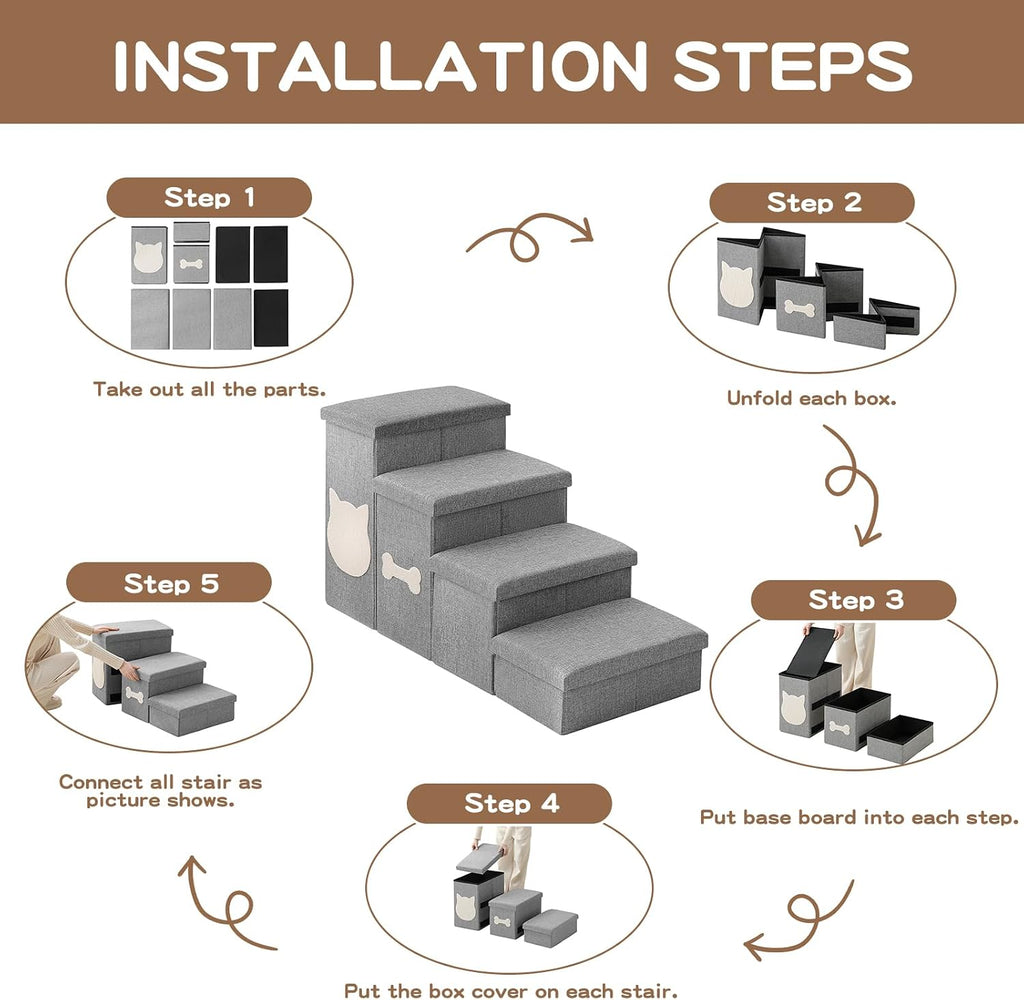 INSTALLATION STEPS

Step 1

Take out all the parts.

Step 2

Unfold each box.

Step 3

Put base board into each step.

Step 4

Put the box cover on each stair.

Step 5

Connect all stair as picture shows.