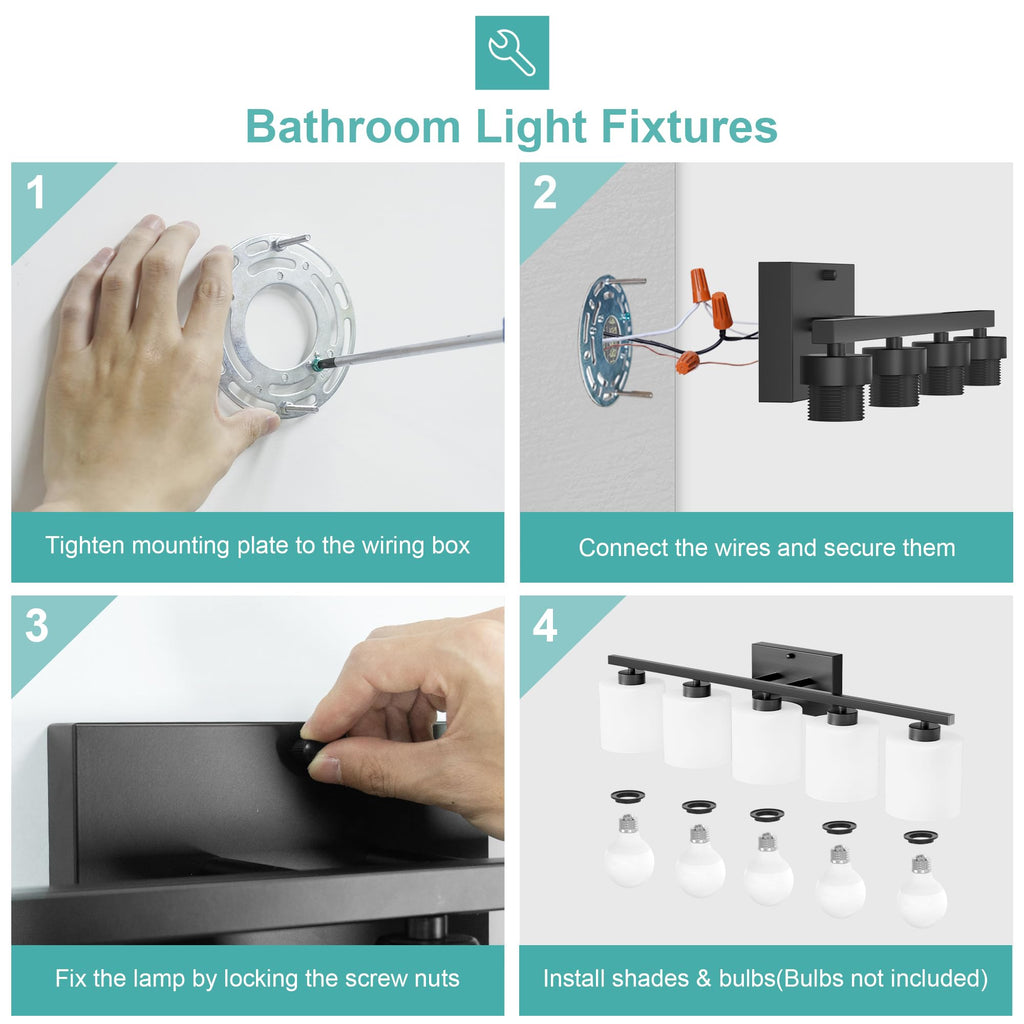 Bathroom Light Fixtures

1

Tighten mounting plate to the wiring box

2

Connect the wires and secure them

3

Fix the lamp by locking the screw nuts

4

Install shades & bulbs(Bulbs not included)