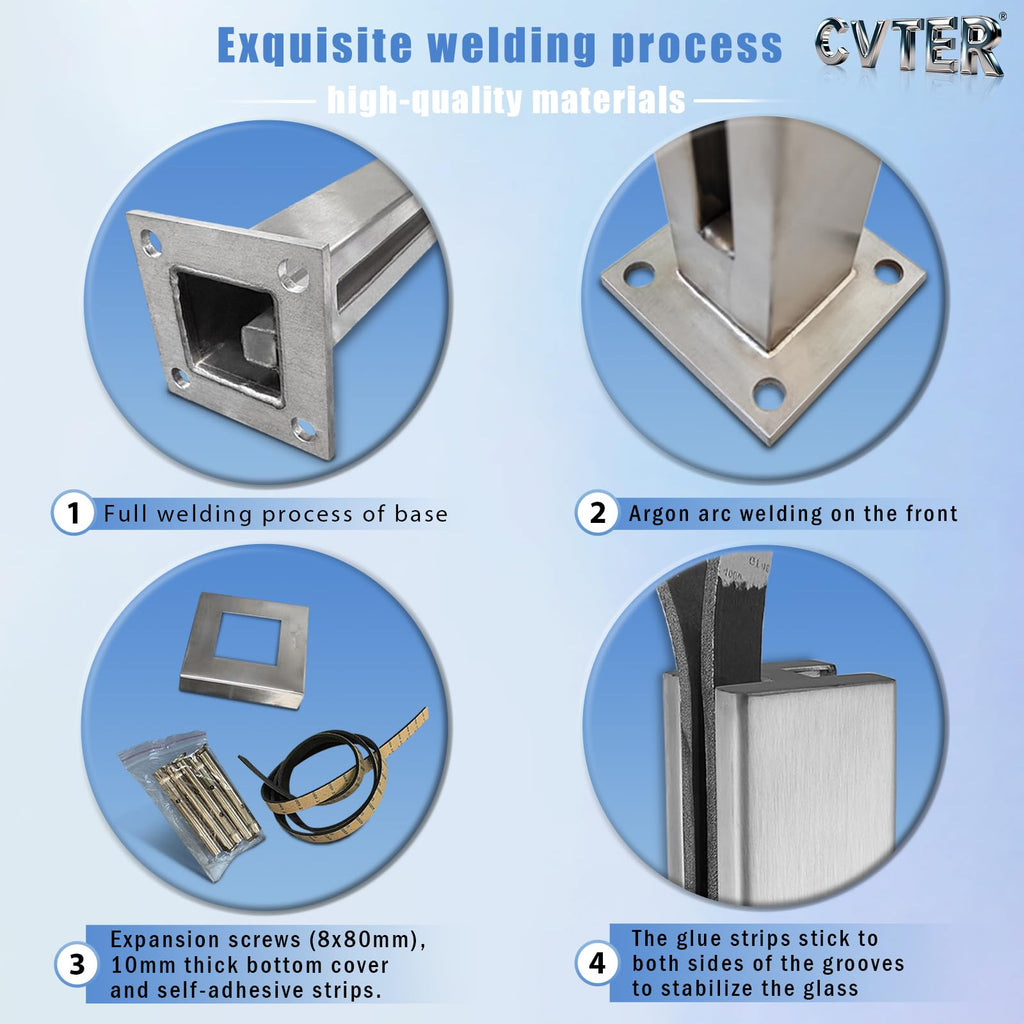 Exquisite welding process

CVTER®

high-quality materials

1 Full welding process of base

2 Argon arc welding on the front

3 Expansion screws (8x80mm), 10mm thick bottom cover and self-adhesive strips.

4 The glue strips stick to both sides of the grooves to stabilize the glass