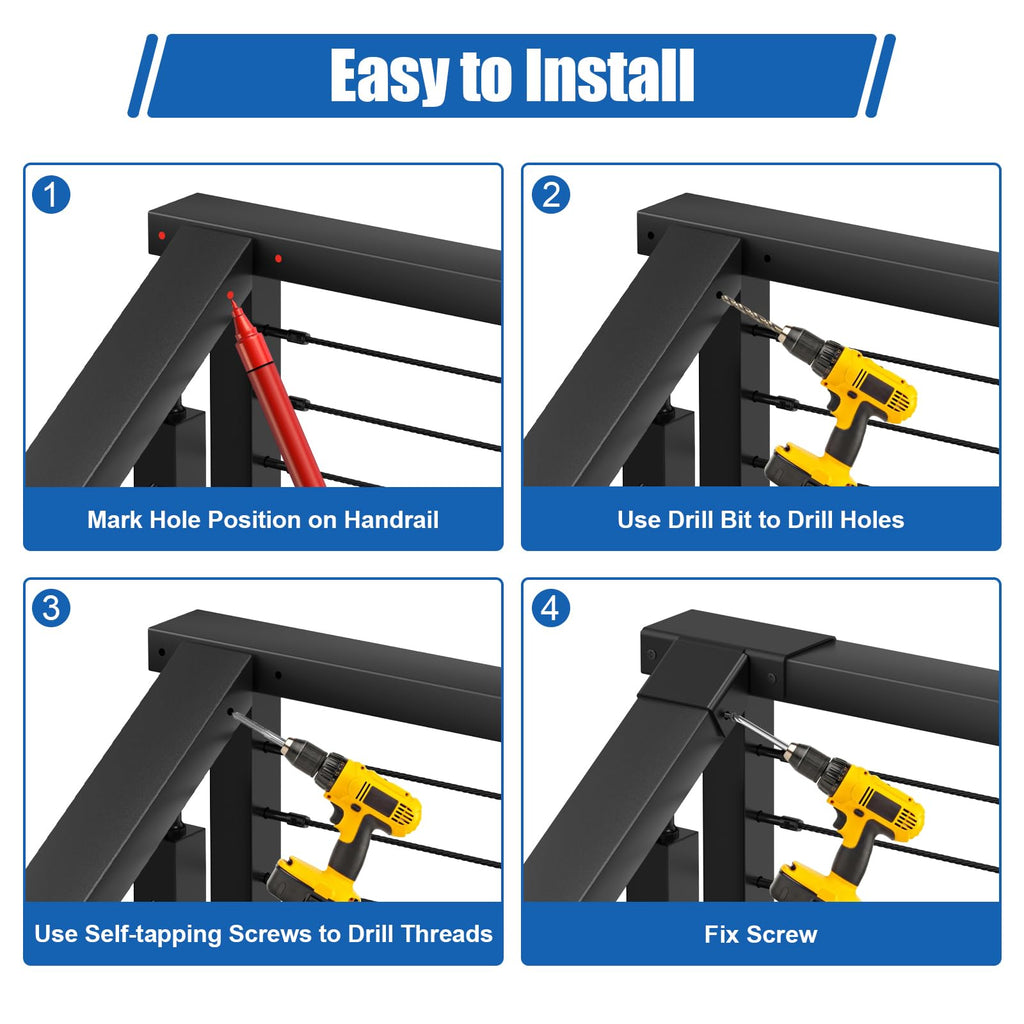 Easy to Install

1

Mark Hole Position on Handrail

2

Use Drill Bit to Drill Holes

3

Use Self-tapping Screws to Drill Threads

4

Fix Screw