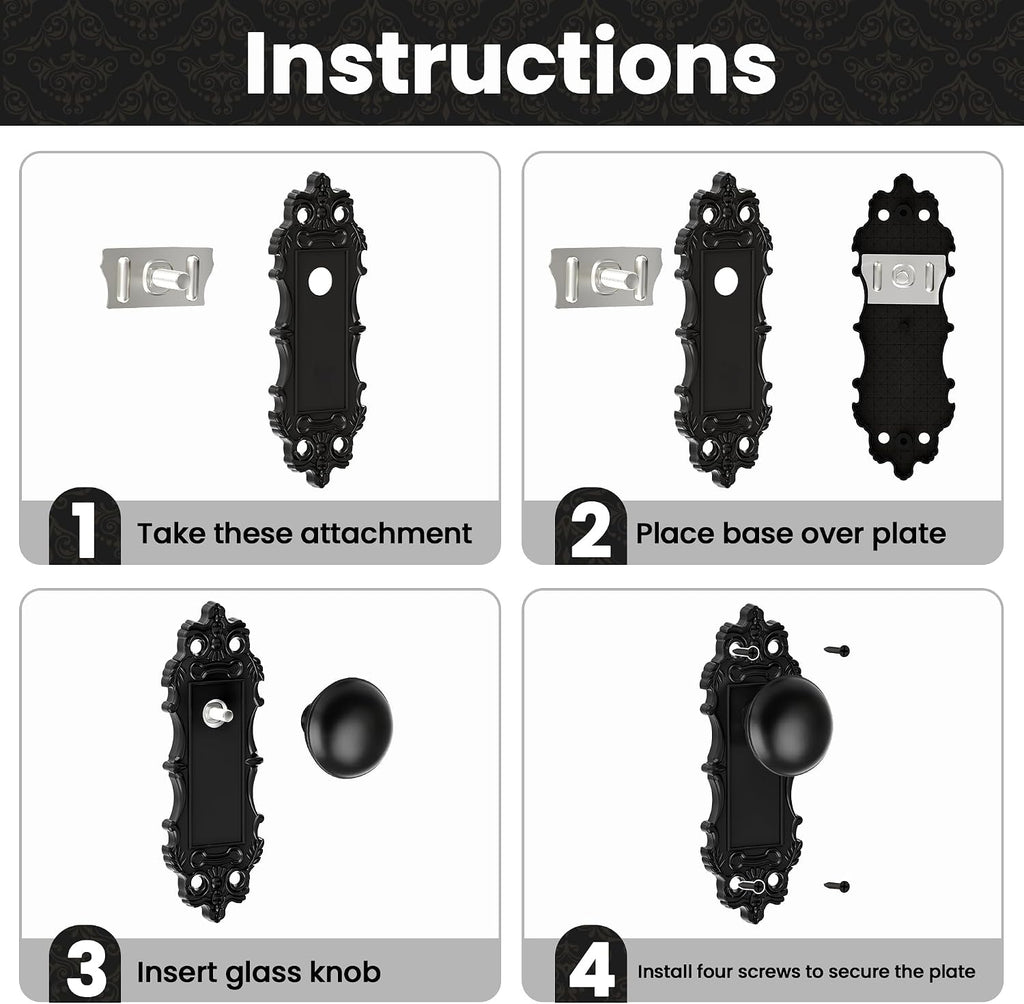 Instructions

1 Take these attachment

2 Place base over plate

3 Insert glass knob

4 Install four screws to secure the plate