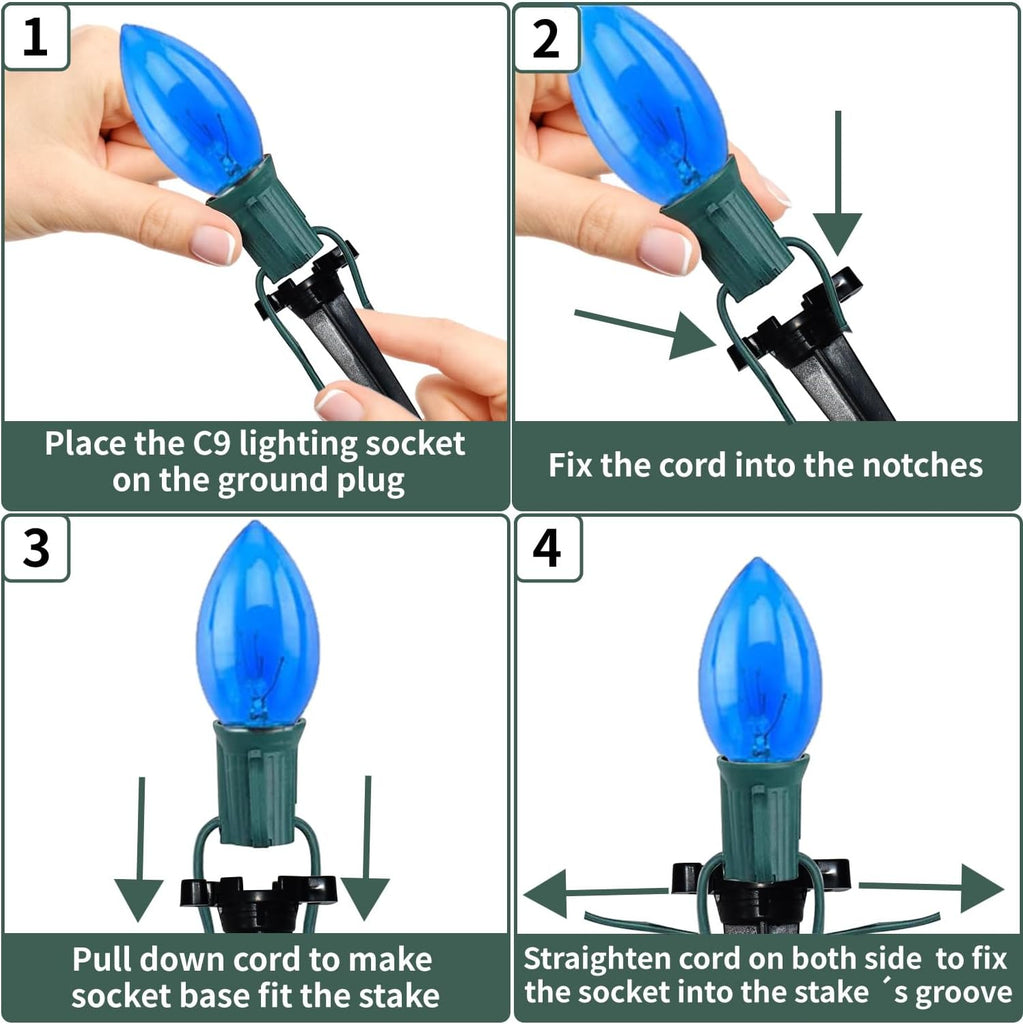 1

Place the C9 lighting socket on the ground plug

2

Fix the cord into the notches

3

Pull down cord to make socket base fit the stake

4

Straighten cord on both side to fix the socket into the stake ´s groove