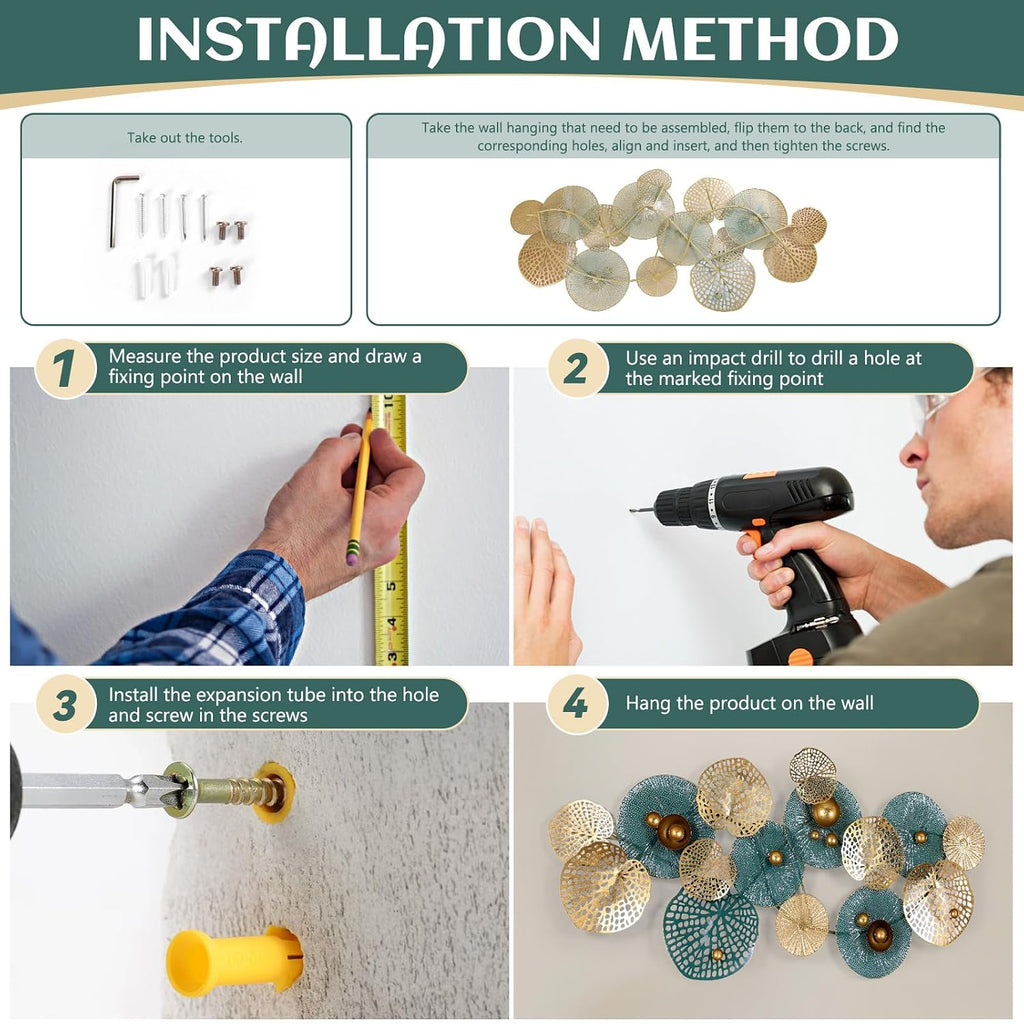 INSTALLATION METHOD

Take out the tools.

Take the wall hanging that need to be assembled, flip them to the back, and find the corresponding holes, align and insert, and then tighten the screws.

1 Measure the product size and draw a fixing point on the wall

2 Use an impact drill to drill a hole at the marked fixing point

3 Install the expansion tube into the hole and screw in the screws

4 Hang the product on the wall