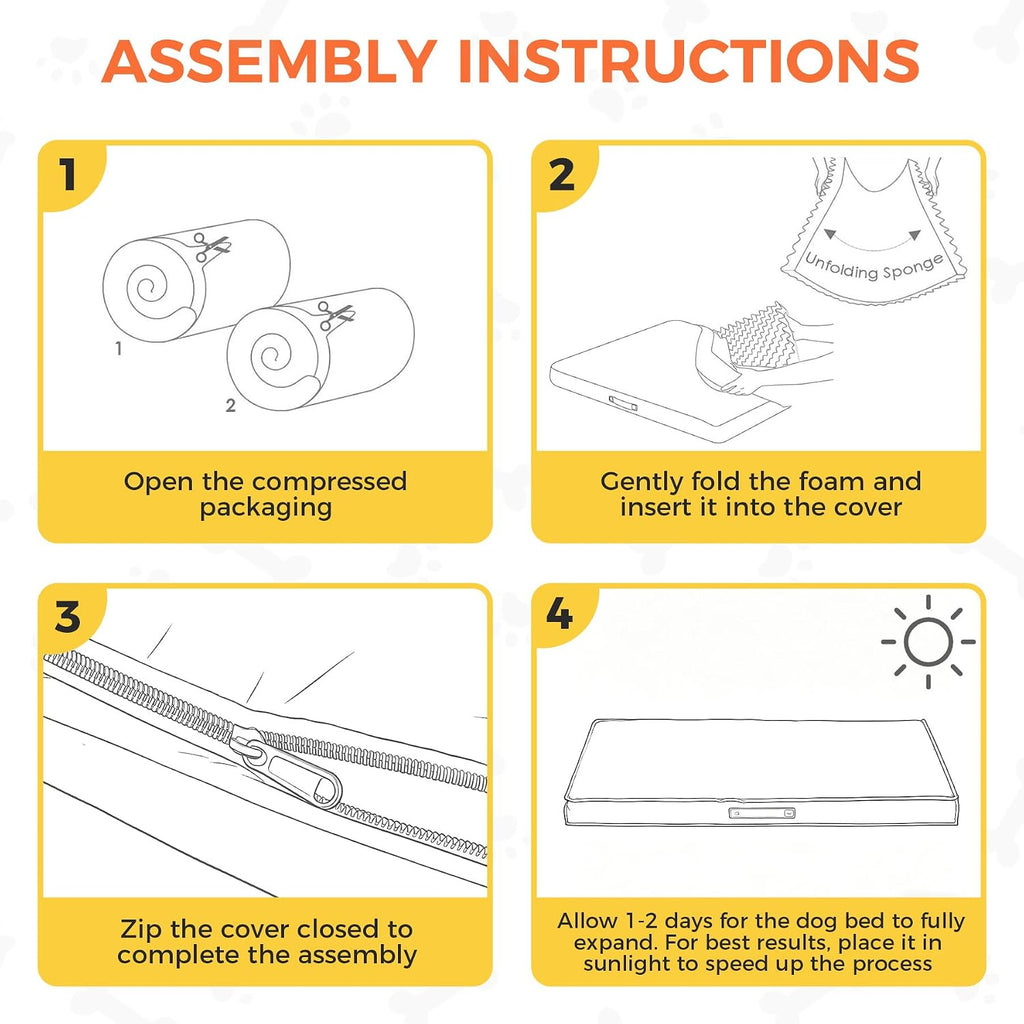 ASSEMBLY INSTRUCTIONS

1

1

2

Open the compressed packaging

2

Unfolding Sponge

Gently fold the foam and insert it into the cover

3

Zip the cover closed to complete the assembly

4

Allow 1-2 days for the dog bed to fully expand. For best results, place it in sunlight to speed up the process