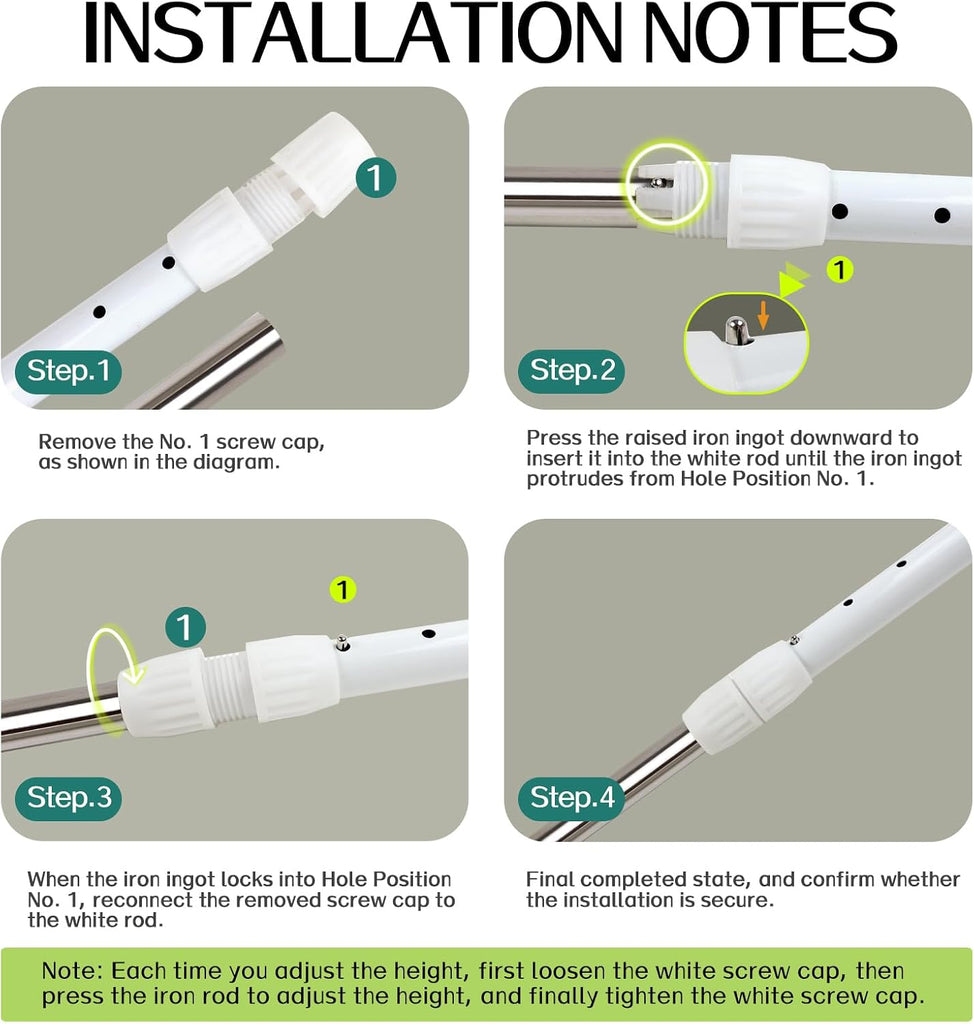 INSTALLATION NOTES

1

Step.1

Remove the No. 1 screw cap, as shown in the diagram.

1

Step.2

Press the raised iron ingot downward to insert it into the white rod until the iron ingot protrudes from Hole Position No. 1.

1

1

Step.3

When the iron ingot locks into Hole Position No. 1, reconnect the removed screw cap to the white rod.

Step.4

Final completed state, and confirm whether the installation is secure.

Note: Each time you adjust the height, first loosen the white screw cap, then press the iron rod to adjust the height, and finally tighten the white screw cap.