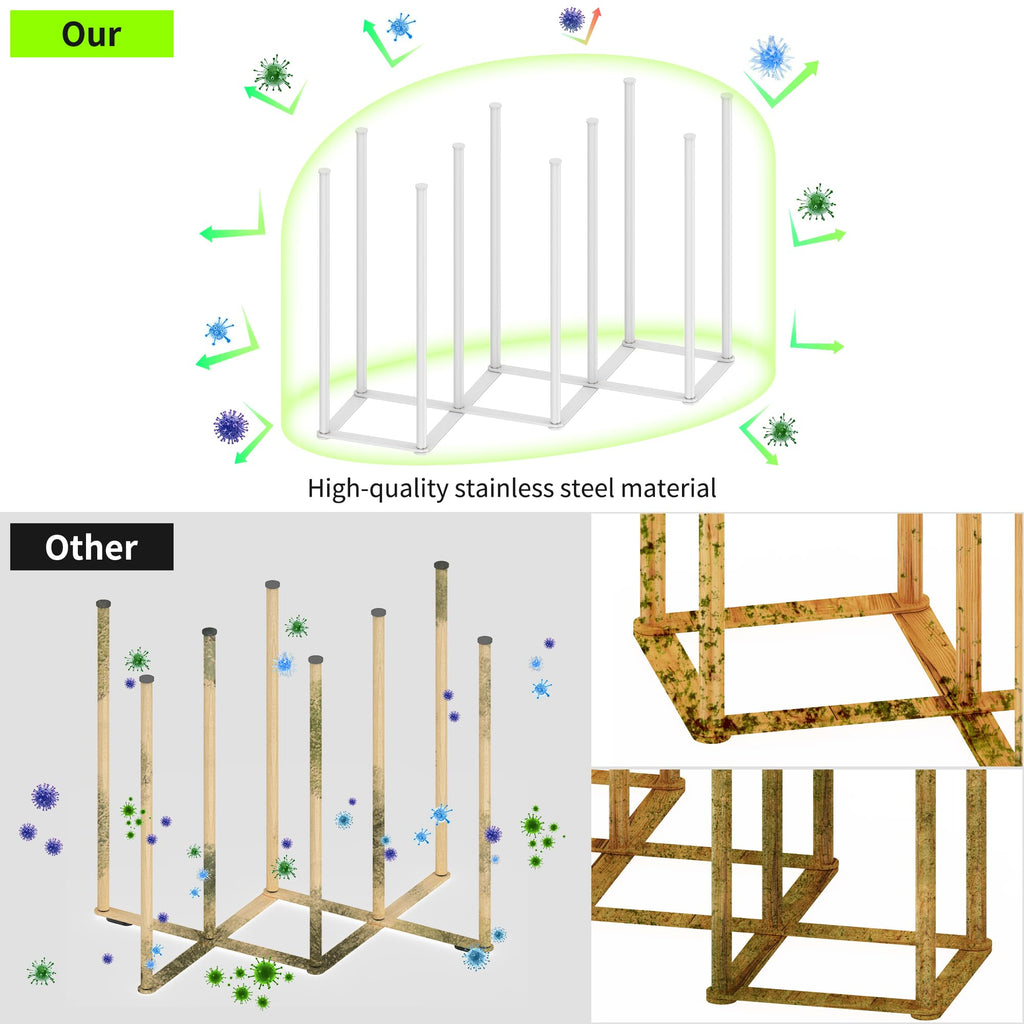 Our

High-quality stainless steel material

Other