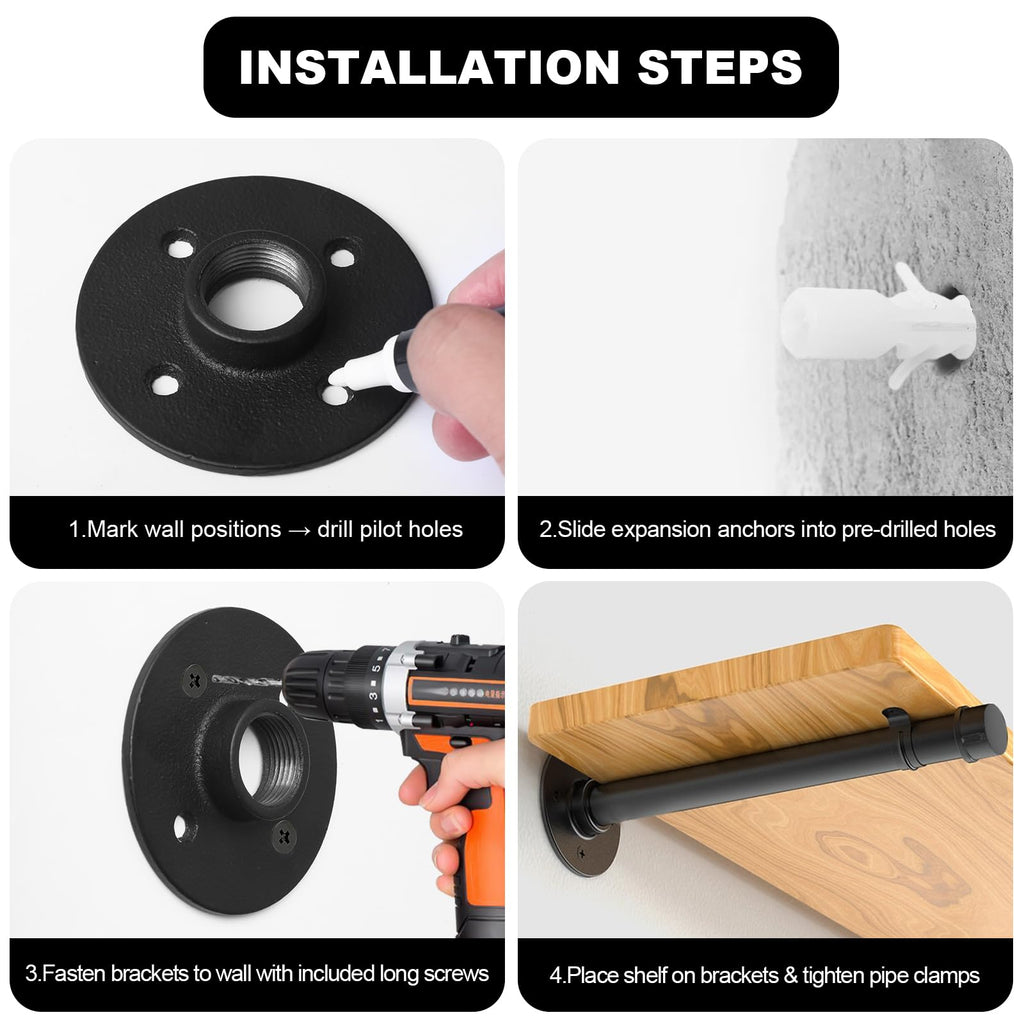 INSTALLATION STEPS

1.Mark wall positions → drill pilot holes

2.Slide expansion anchors into pre-drilled holes

3.Fasten brackets to wall with included long screws

4.Place shelf on brackets & tighten pipe clamps