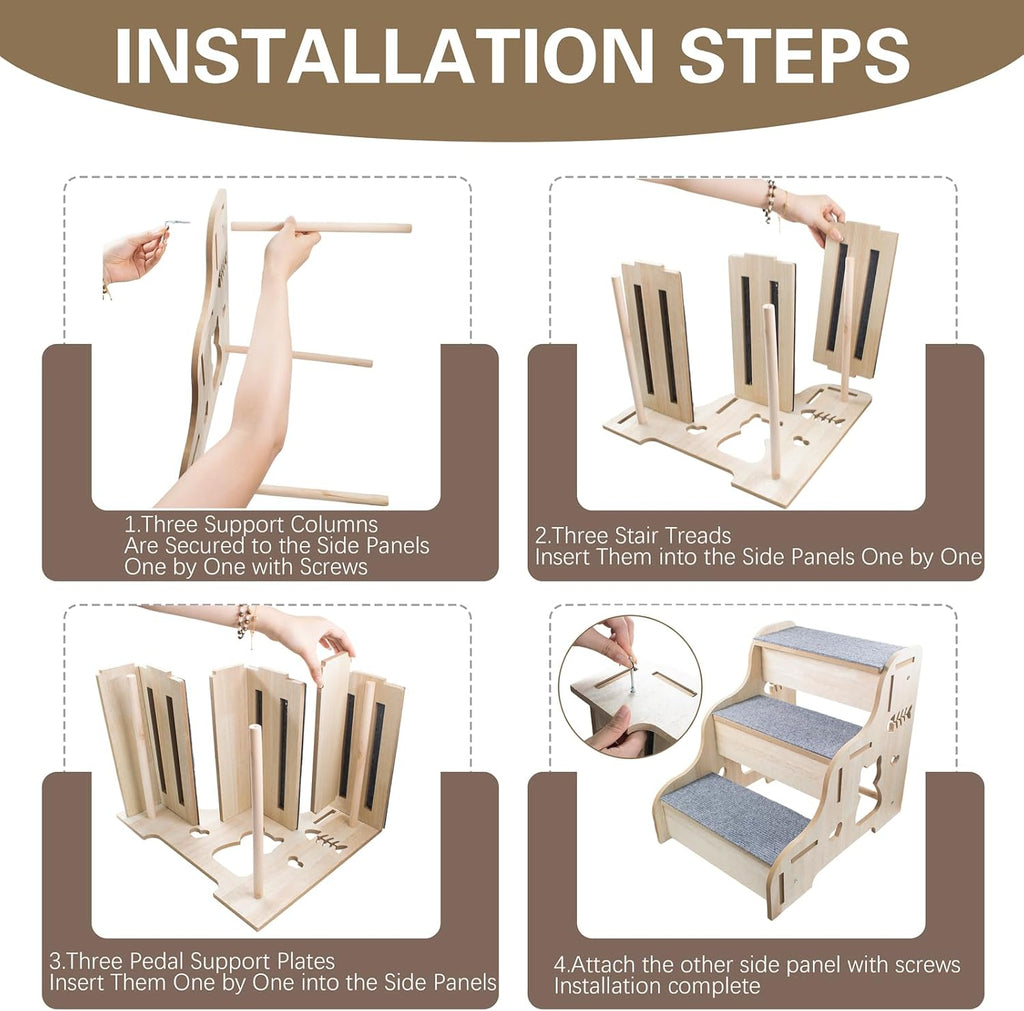 INSTALLATION STEPS

1.Three Support Columns
Are Secured to the Side Panels
One by One with Screws

2.Three Stair Treads
Insert Them into the Side Panels One by One

3.Three Pedal Support Plates
Insert Them One by One into the Side Panels

4.Attach the other side panel with screws
Installation complete